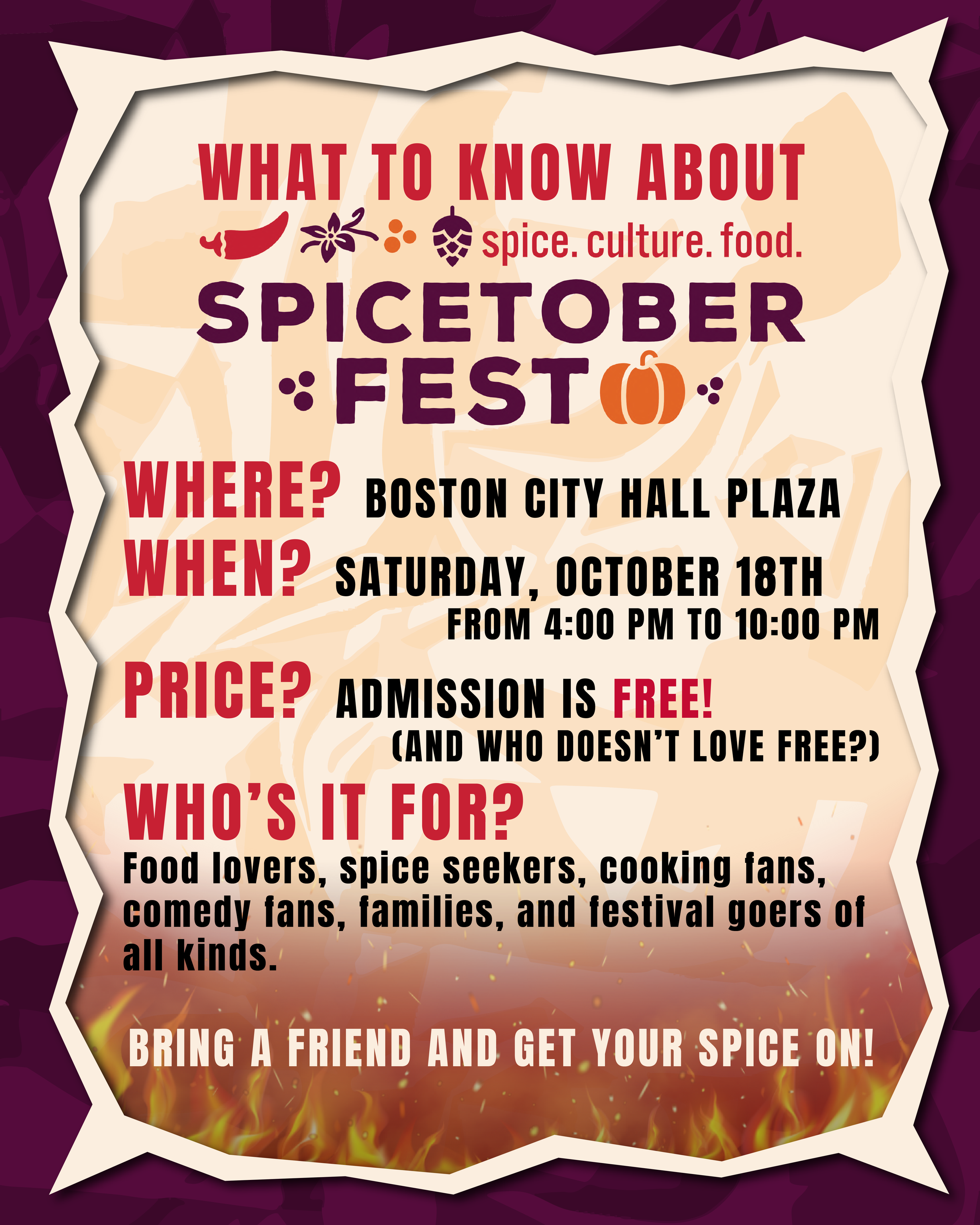 WHAT TO KNOW ABOUT

spice. culture. food.

SPICETOBER FEST

WHERE? BOSTON CITY HALL PLAZA

WHEN? SATURDAY, OCTOBER 18TH FROM 4:00 PM TO 10:00 PM

PRICE? ADMISSION IS FREE! (AND WHO DOESN'T LOVE FREE?)

WHO'S IT FOR?

Food lovers, spice seekers, cooking fans, comedy fans, families, and festival goers of all kinds.

BRING A FRIEND AND GET YOUR SPICE ON!