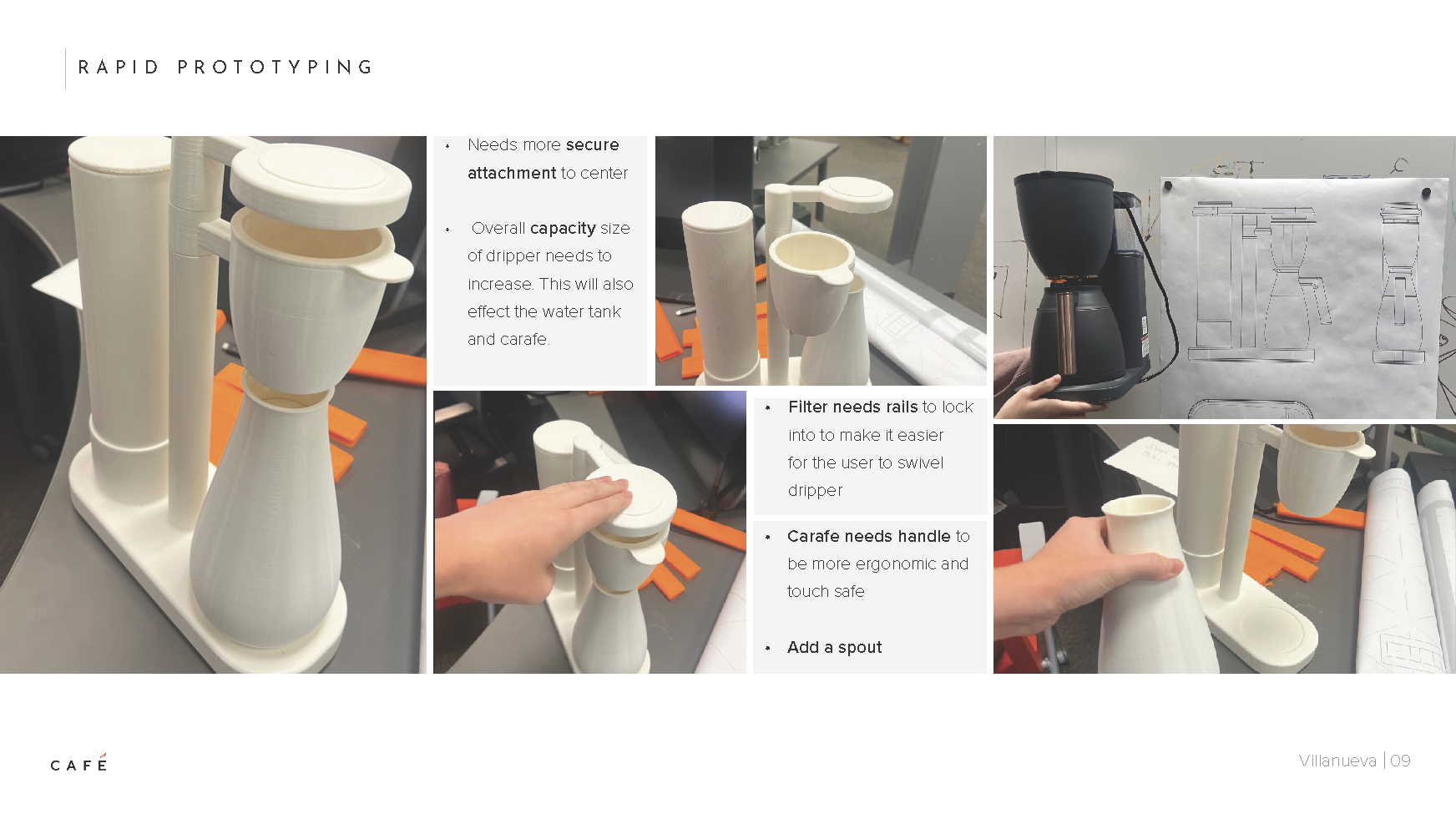 RAPID PROTOTYPING

• Needs more secure attachment to center

• Overall capacity size of dripper needs to increase. This will also effect the water tank and carafe.

• Filter needs rails to lock into to make it easier for the user to swivel dripper

• Carafe needs handle to be more ergonomic and touch safe

• Add a spout

CAFÉ

Villanueva | 09