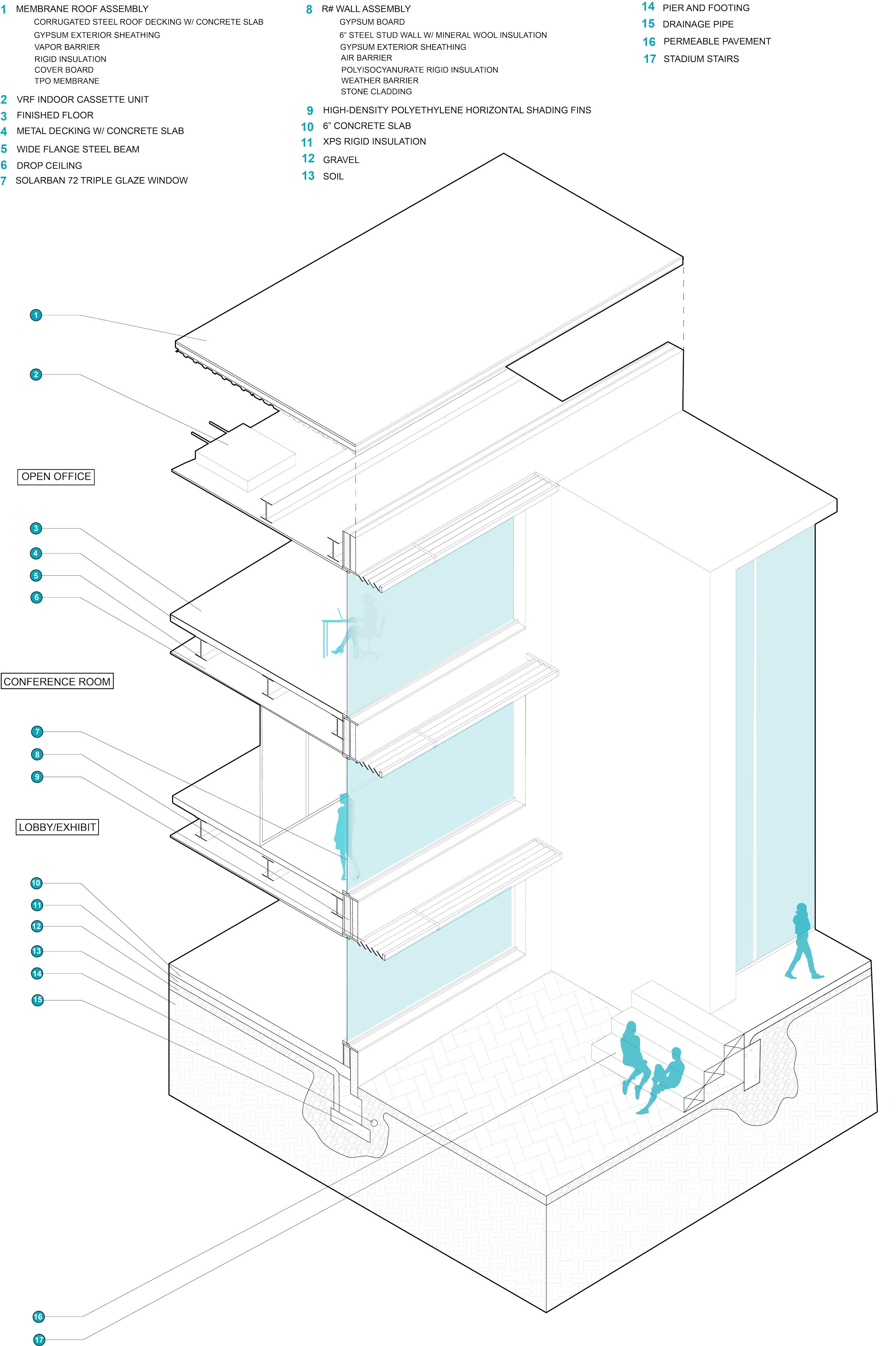 1 MEMBRANE ROOF ASSEMBLY
CORRUGATED STEEL ROOF DECKING W/ CONCRETE SLAB
GYPSUM EXTERIOR SHEATHING
VAPOR BARRIER
RIGID INSULATION
COVER BOARD
TPO MEMBRANE

2 VRF INDOOR CASSETTE UNIT
3 FINISHED FLOOR
4 METAL DECKING W/ CONCRETE SLAB
5 WIDE FLANGE STEEL BEAM
6 DROP CEILING
7 SOLARBAN 72 TRIPLE GLAZE WINDOW

8 R# WALL ASSEMBLY
GYPSUM BOARD
6" STEEL STUD WALL W/ MINERAL WOOL INSULATION
GYPSUM EXTERIOR SHEATHING
AIR BARRIER
POLYISOCYANURATE RIGID INSULATION
WEATHER BARRIER
STONE CLADDING

9 HIGH-DENSITY POLYETHYLENE HORIZONTAL SHADING FINS
10 6" CONCRETE SLAB
11 XPS RIGID INSULATION
12 GRAVEL
13 SOIL

14 PIER AND FOOTING
15 DRAINAGE PIPE
16 PERMEABLE PAVEMENT
17 STADIUM STAIRS

1
2
OPEN OFFICE
3
4
5
6
CONFERENCE ROOM
7
8
9
LOBBY/EXHIBIT
10
11
12
13
14
15
16
17