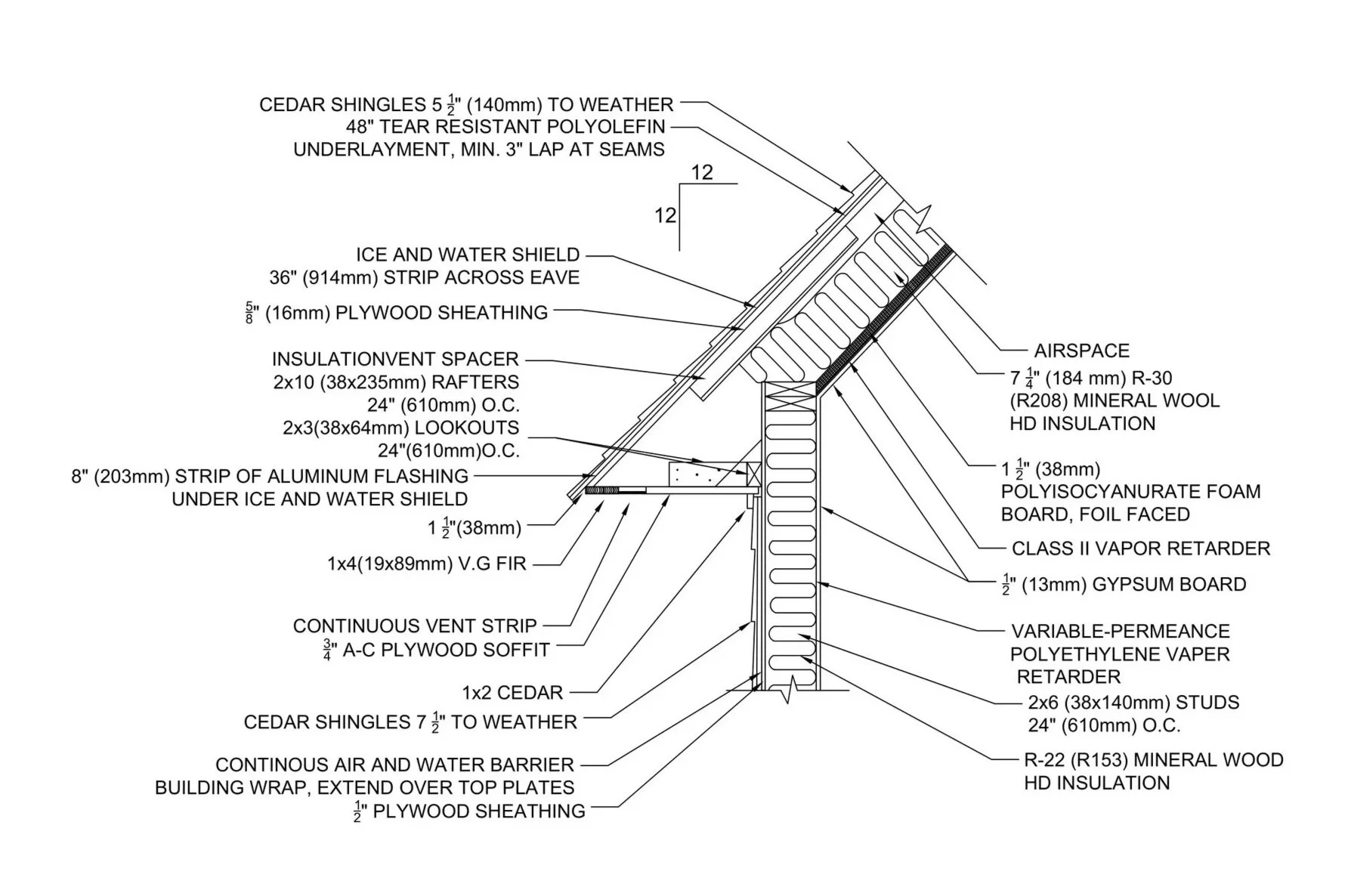 CEDAR SHINGLES 5 $\frac{1}{2}$" (140mm) TO WEATHER
48" TEAR RESISTANT POLYOLEFIN UNDERLAYMENT, MIN. 3" LAP AT SEAMS

12
12

ICE AND WATER SHIELD
36" (914mm) STRIP ACROSS EAVE
$\frac{5}{8}$" (16mm) PLYWOOD SHEATHING
INSULATIONVENT SPACER
2x10 (38x235mm) RAFTERS
24" (610mm) O.C.
2x3(38x64mm) LOOKOUTS
24"(610mm)O.C.
8" (203mm) STRIP OF ALUMINUM FLASHING
UNDER ICE AND WATER SHIELD
1 $\frac{1}{2}$"(38mm)
1x4(19x89mm) V.G FIR
CONTINUOUS VENT STRIP
$\frac{3}{4}$" A-C PLYWOOD SOFFIT
1x2 CEDAR
CEDAR SHINGLES 7 $\frac{1}{2}$" TO WEATHER
CONTINOUS AIR AND WATER BARRIER
BUILDING WRAP, EXTEND OVER TOP PLATES
$\frac{1}{2}$" PLYWOOD SHEATHING

AIRSPACE
7 $\frac{1}{4}$" (184 mm) R-30
(R208) MINERAL WOOL
HD INSULATION
1 $\frac{1}{2}$" (38mm)
POLYISOCYANURATE FOAM
BOARD, FOIL FACED
CLASS II VAPOR RETARDER
$\frac{1}{2}$" (13mm) GYPSUM BOARD
VARIABLE-PERMEANCE
POLYETHYLENE VAPER
RETARDER
2x6 (38x140mm) STUDS
24" (610mm) O.C.
R-22 (R153) MINERAL WOOD
HD INSULATION