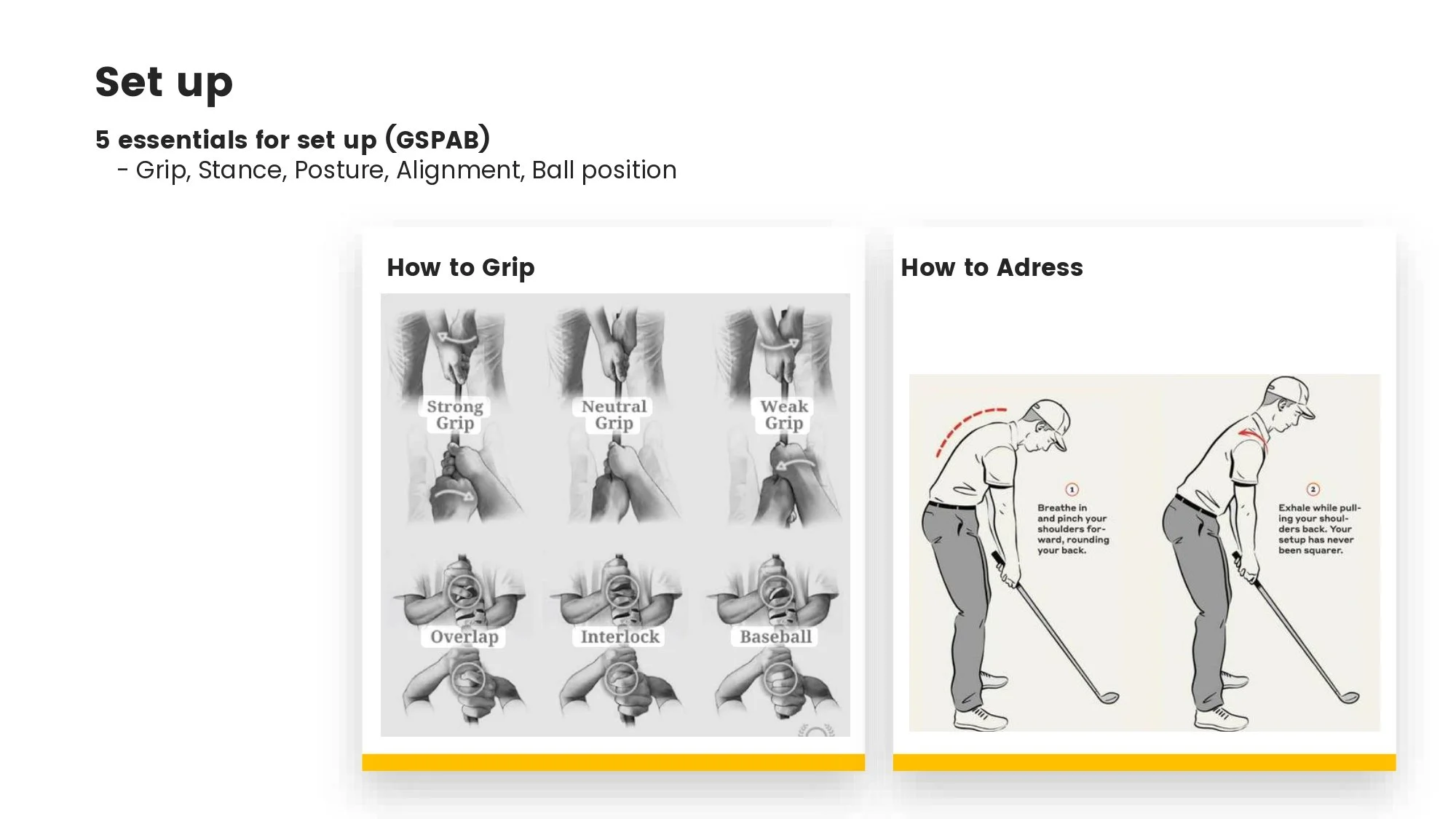 Set up

5 essentials for set up (GSPAB)

- Grip, Stance, Posture, Alignment, Ball position

How to Grip

Strong Grip

Neutral Grip

Weak Grip

Overlap

Interlock

Baseball

How to Adress

1

Breathe in and pinch your shoulders forward, rounding your back.

2

Exhale while pulling your shoulders back. Your setup has never been squarer.