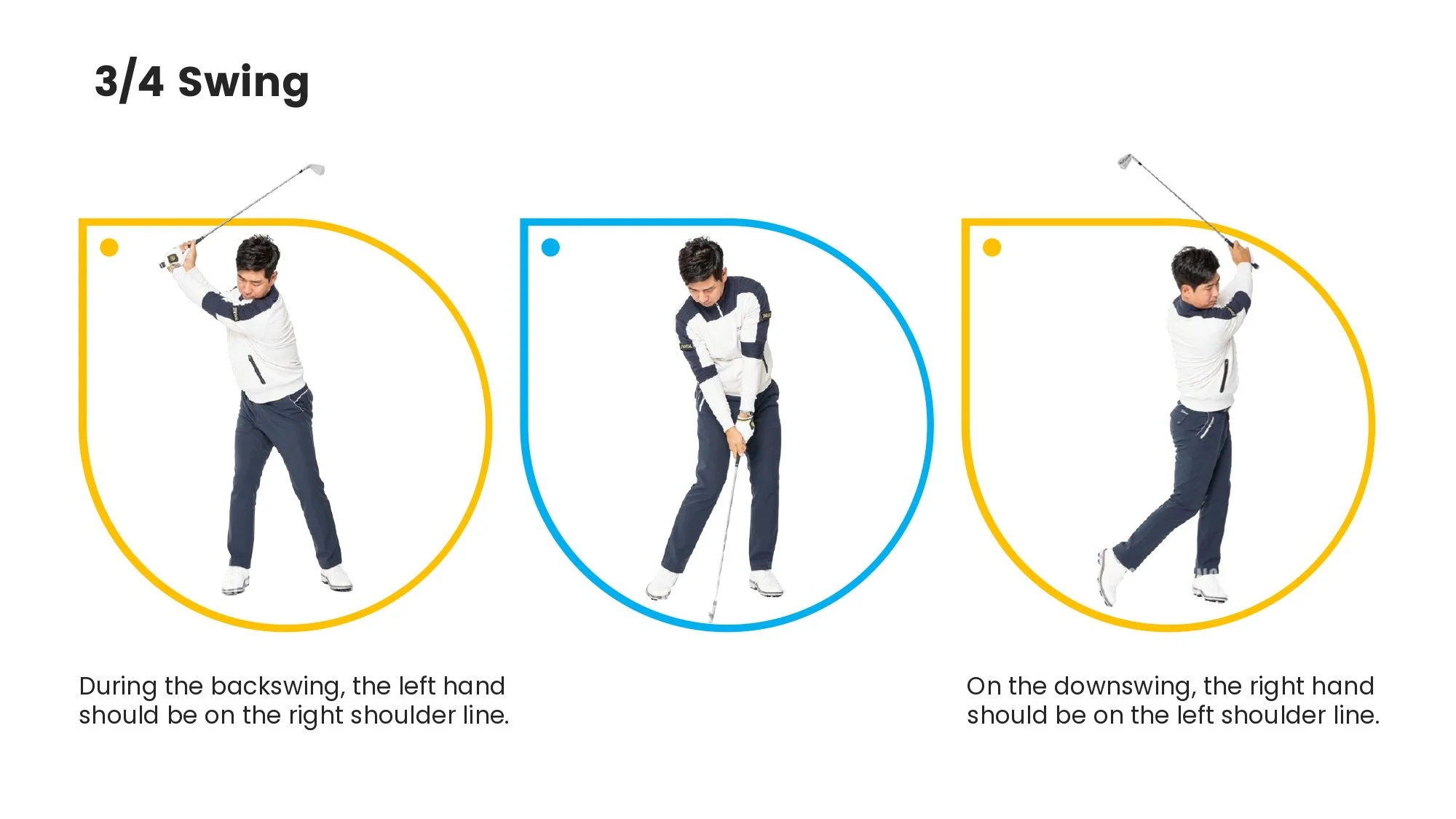 3/4 Swing

During the backswing, the left hand should be on the right shoulder line.

On the downswing, the right hand should be on the left shoulder line.