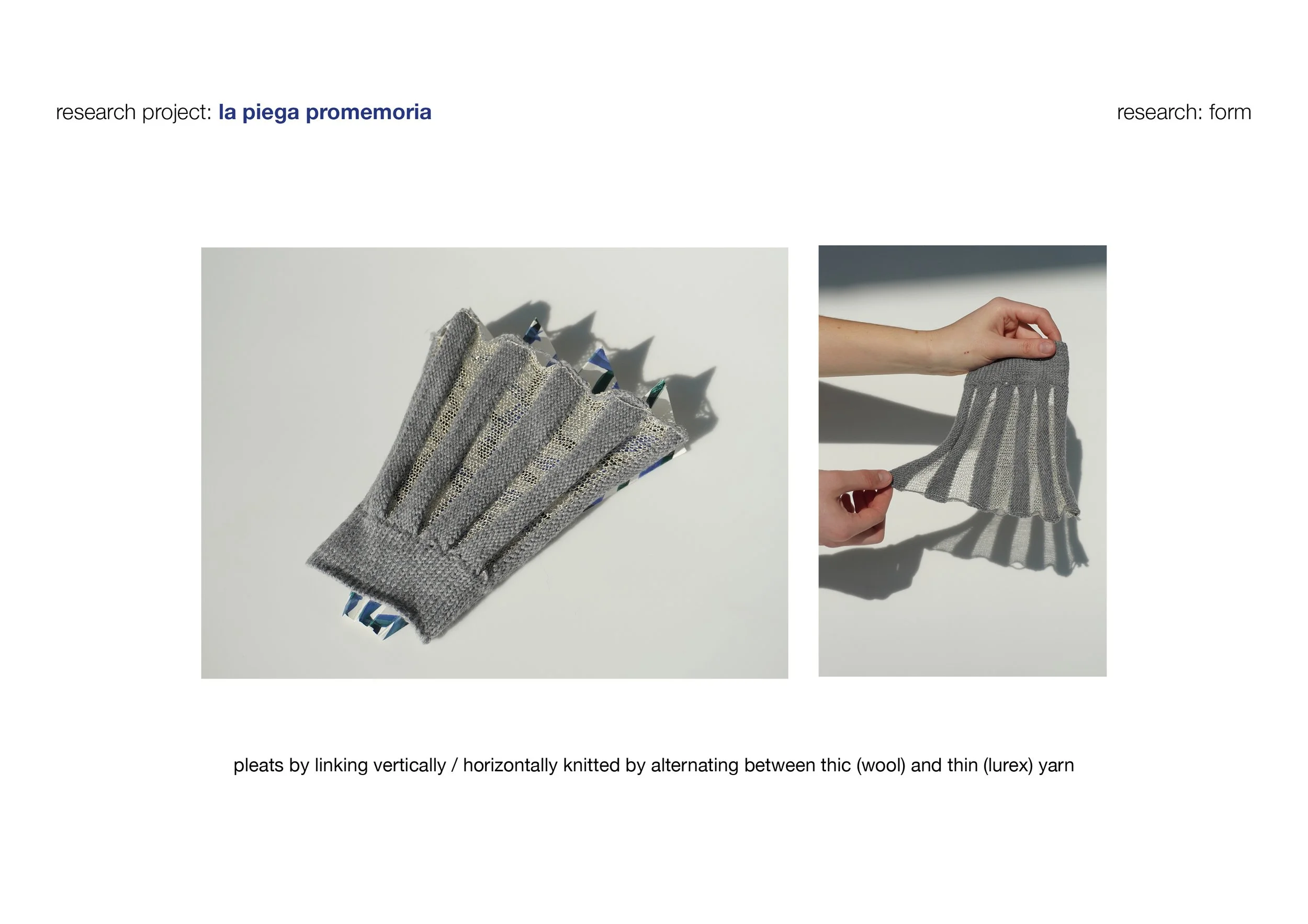 research project: la piega promemoria

research: form

pleats by linking vertically / horizontally knitted by alternating between thic (wool) and thin (lurex) yarn