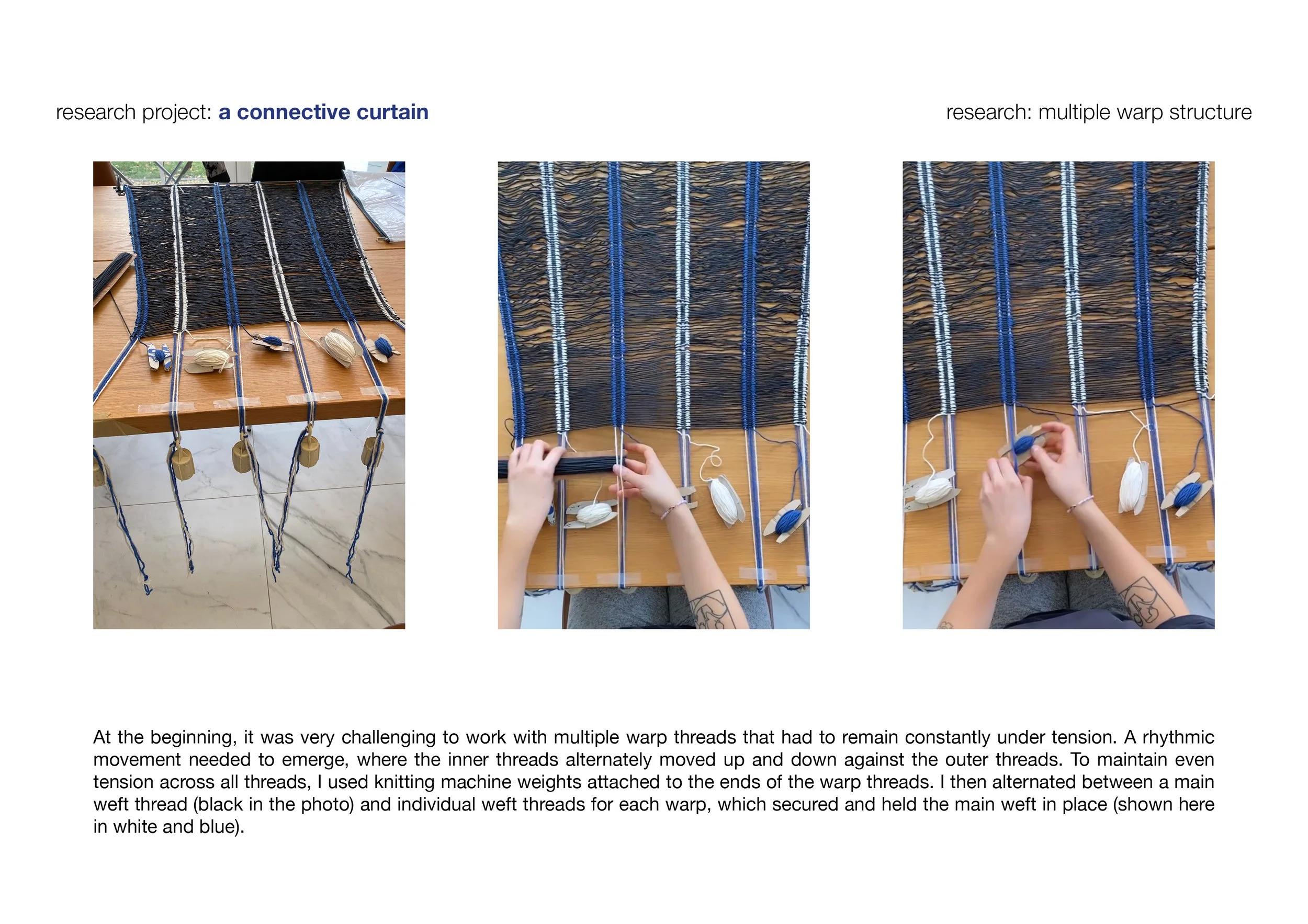 research project: a connective curtain

research: multiple warp structure

At the beginning, it was very challenging to work with multiple warp threads that had to remain constantly under tension. A rhythmic movement needed to emerge, where the inner threads alternately moved up and down against the outer threads. To maintain even tension across all threads, I used knitting machine weights attached to the ends of the warp threads. I then alternated between a main weft thread (black in the photo) and individual weft threads for each warp, which secured and held the main weft in place (shown here in white and blue).