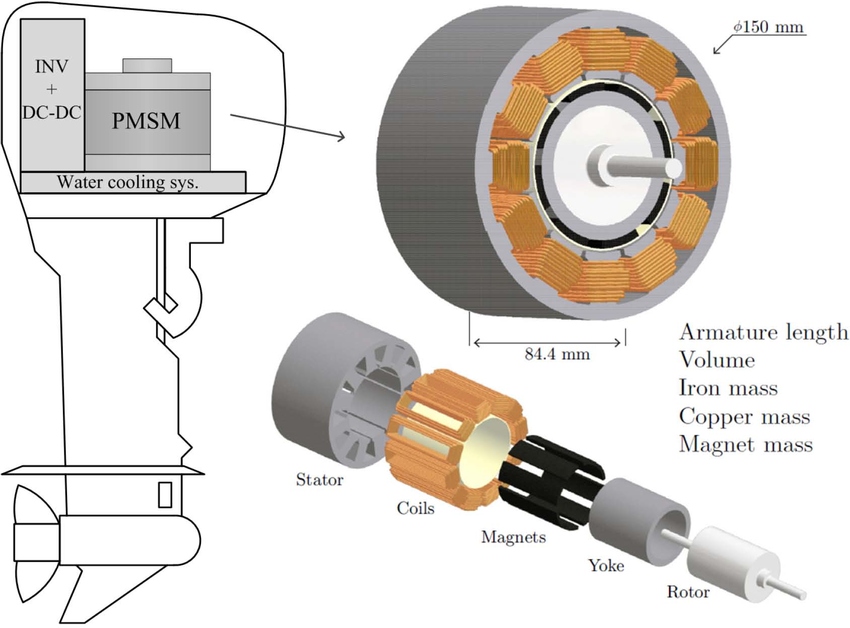 INV
+
DC-DC

PMSM

Water cooling sys.

$\phi$150 mm

84.4 mm

Armature length
Volume
Iron mass
Copper mass
Magnet mass

Stator

Coils

Magnets

Yoke

Rotor