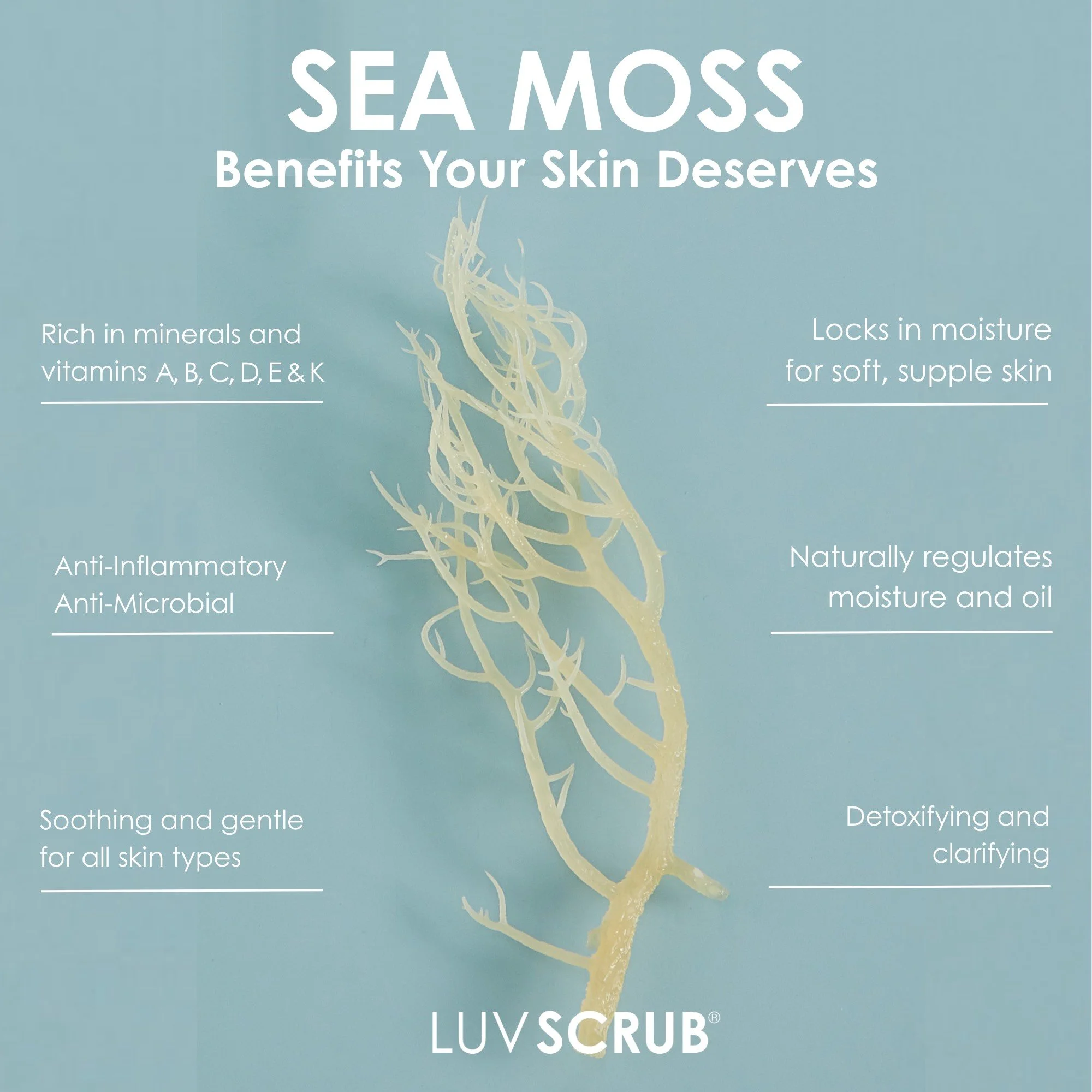 SEA MOSS
Benefits Your Skin Deserves

Rich in minerals and vitamins A, B, C, D, E & K

Anti-Inflammatory
Anti-Microbial

Soothing and gentle for all skin types

Locks in moisture for soft, supple skin

Naturally regulates moisture and oil

Detoxifying and clarifying

LUVSCRUB®