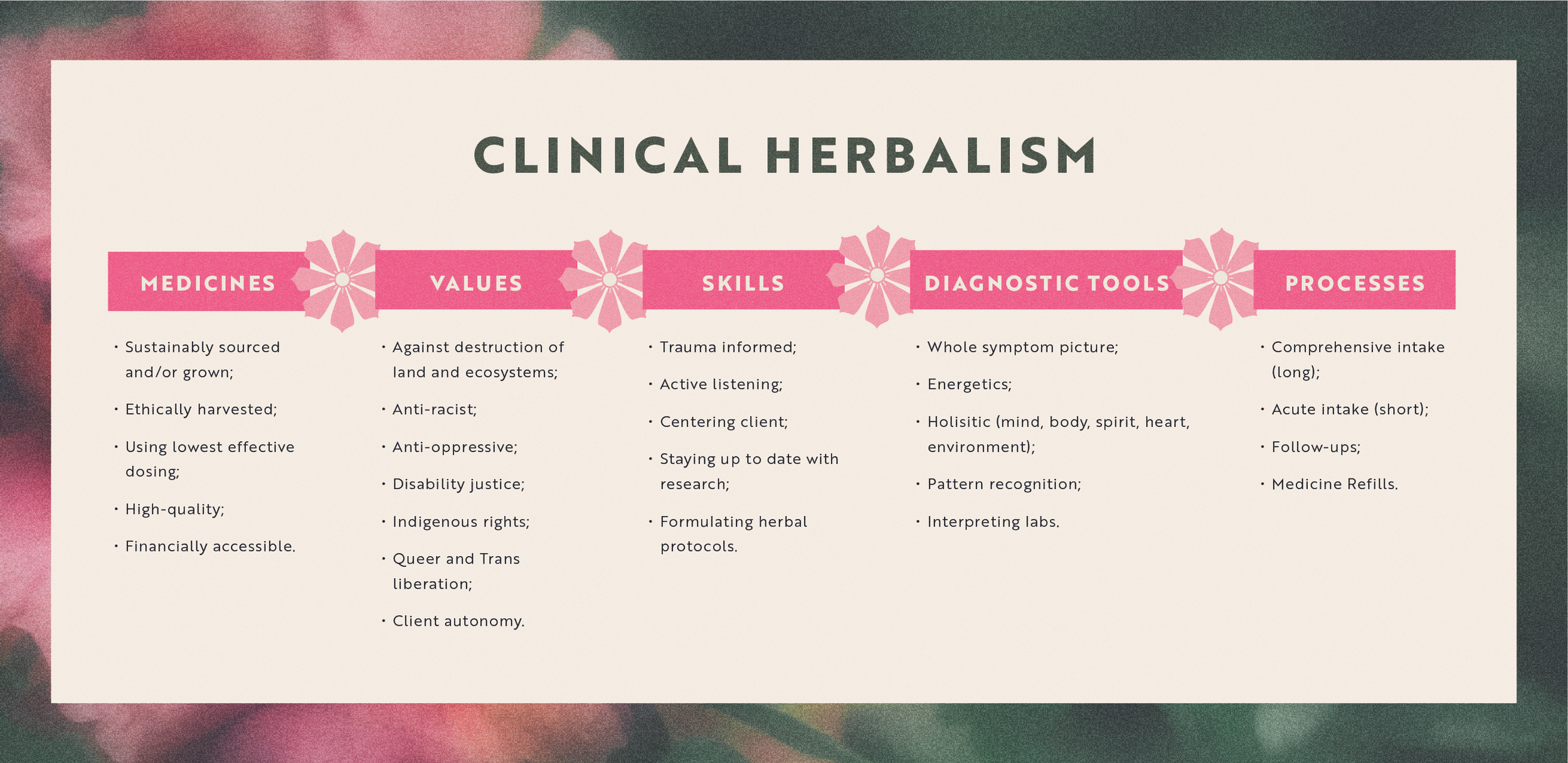 CLINICAL HERBALISM

MEDICINES

• Sustainably sourced and/or grown;
• Ethically harvested;
• Using lowest effective dosing;
• High-quality;
• Financially accessible.

VALUES

• Against destruction of land and ecosystems;
• Anti-racist;
• Anti-oppressive;
• Disability justice;
• Indigenous rights;
• Queer and Trans liberation;
• Client autonomy.

SKILLS

• Trauma informed;
• Active listening;
• Centering client;
• Staying up to date with research;
• Formulating herbal protocols.

DIAGNOSTIC TOOLS

• Whole symptom picture;
• Energetics;
• Holisitic (mind, body, spirit, heart, environment);
• Pattern recognition;
• Interpreting labs.

PROCESSES

• Comprehensive intake (long);
• Acute intake (short);
• Follow-ups;
• Medicine Refills.