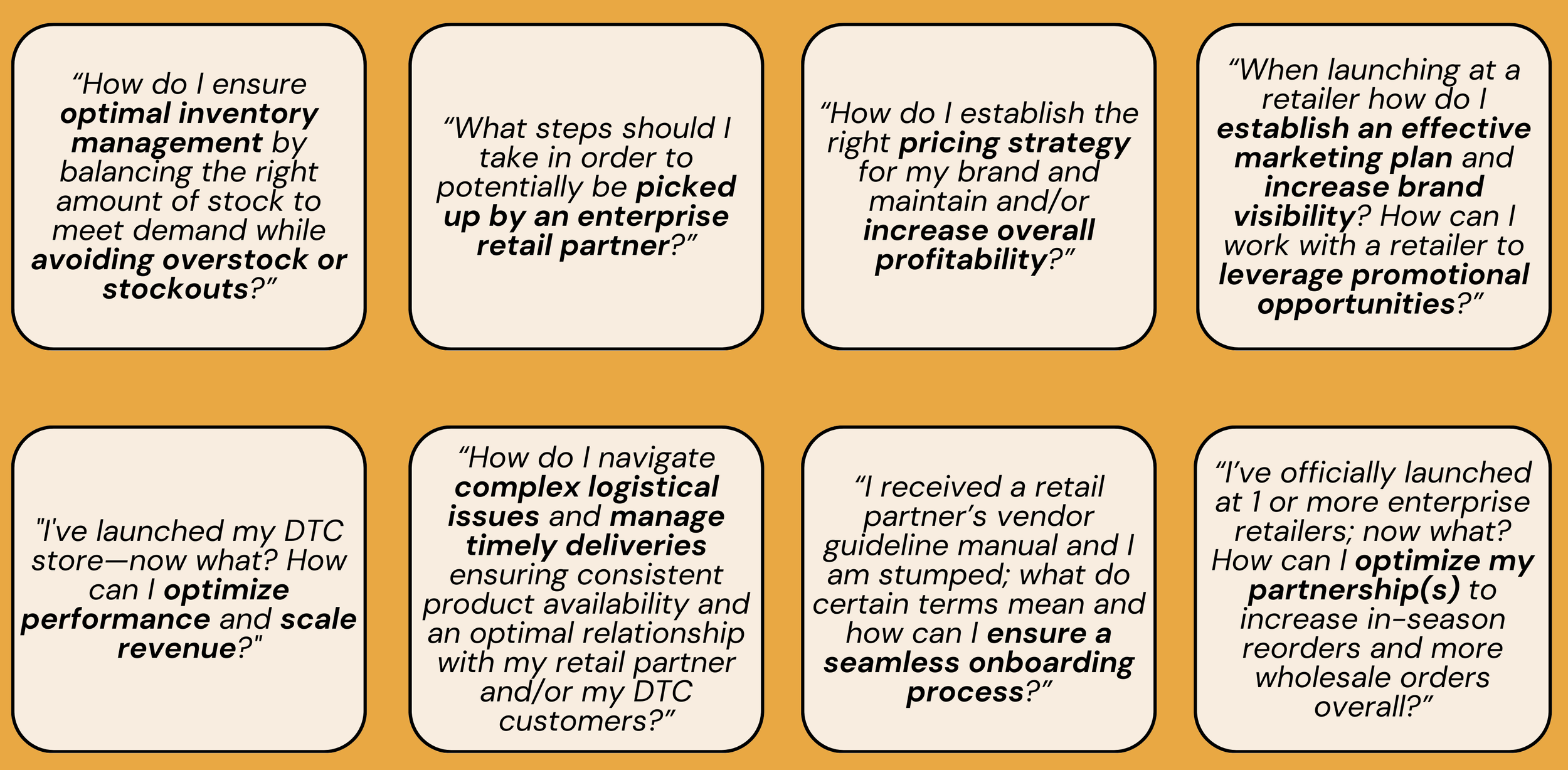 "How do I ensure optimal inventory management by balancing the right amount of stock to meet demand while avoiding overstock or stockouts?"

"What steps should I take in order to potentially be picked up by an enterprise retail partner?"

"How do I establish the right pricing strategy for my brand and maintain and/or increase overall profitability?"

"When launching at a retailer how do I establish an effective marketing plan and increase brand visibility? How can I work with a retailer to leverage promotional opportunities?"

"I've launched my DTC store—now what? How can I optimize performance and scale revenue?"

"How do I navigate complex logistical issues and manage timely deliveries ensuring consistent product availability and an optimal relationship with my retail partner and/or my DTC customers?"

"I received a retail partner's vendor guideline manual and I am stumped; what do certain terms mean and how can I ensure a seamless onboarding process?"

"I've officially launched at 1 or more enterprise retailers; now what? How can I optimize my partnership(s) to increase in-season reorders and more wholesale orders overall?"