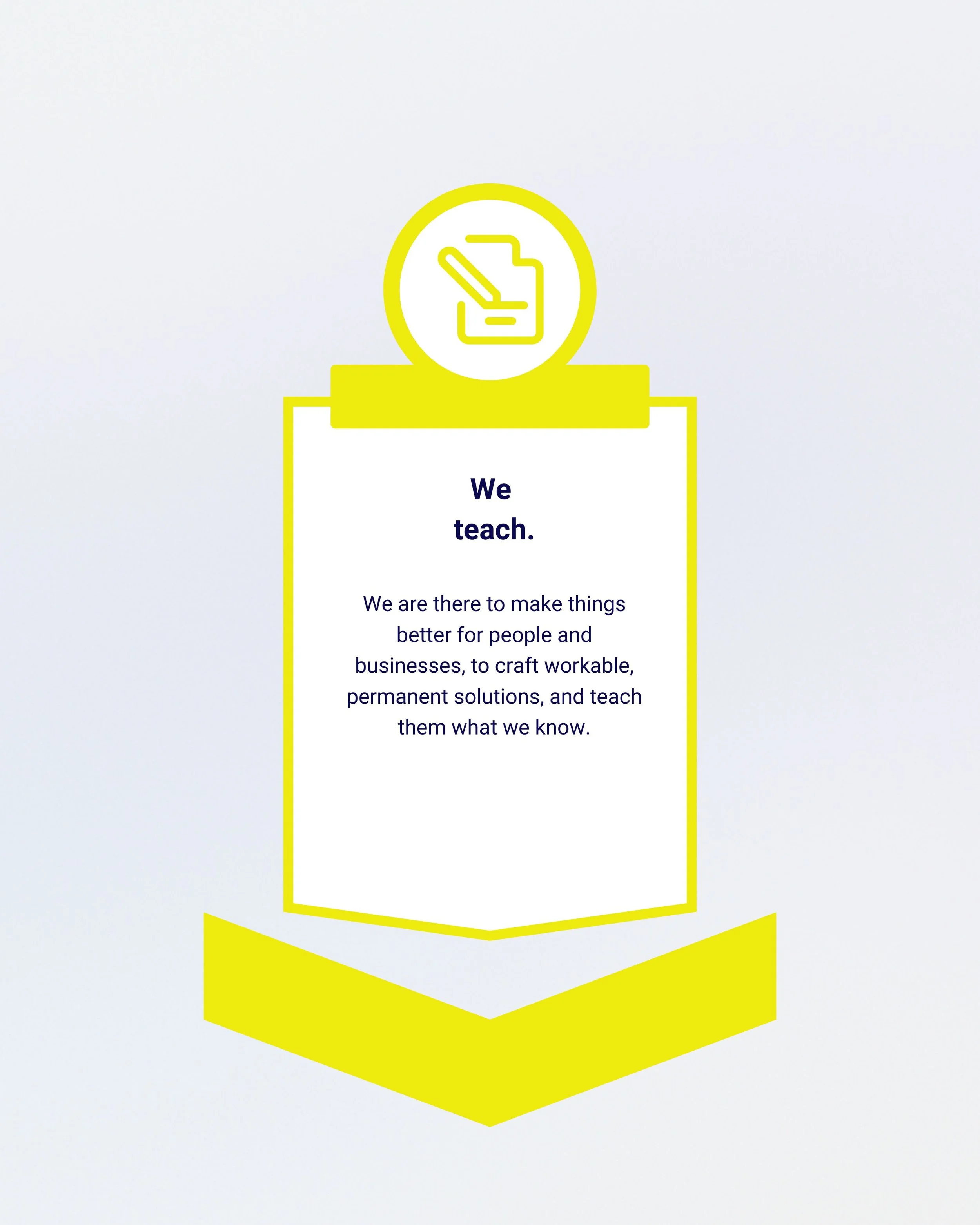 We
teach.

We are there to make things better for people and businesses, to craft workable, permanent solutions, and teach them what we know.