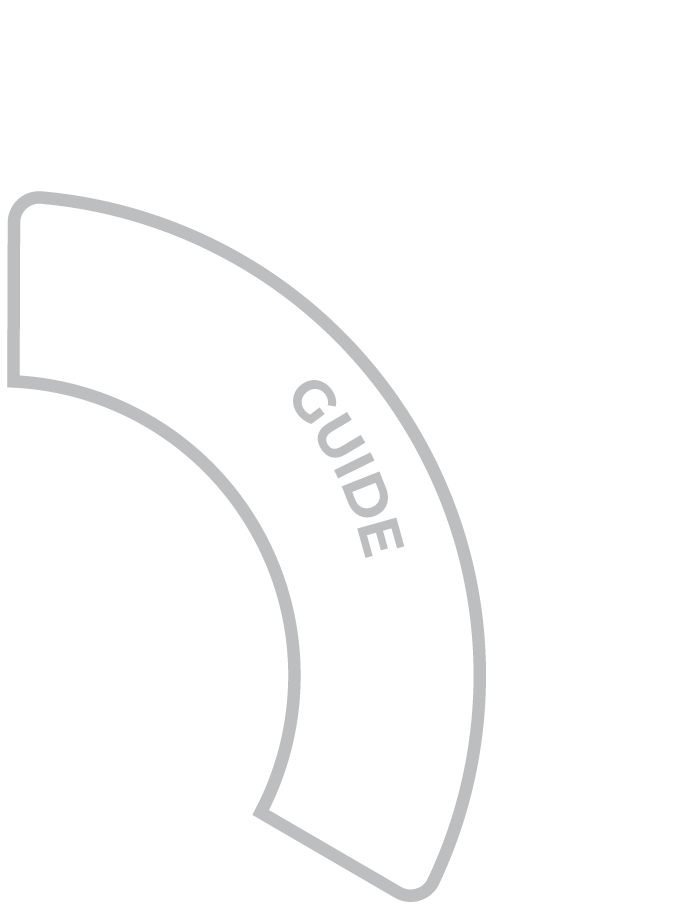 GUIDE