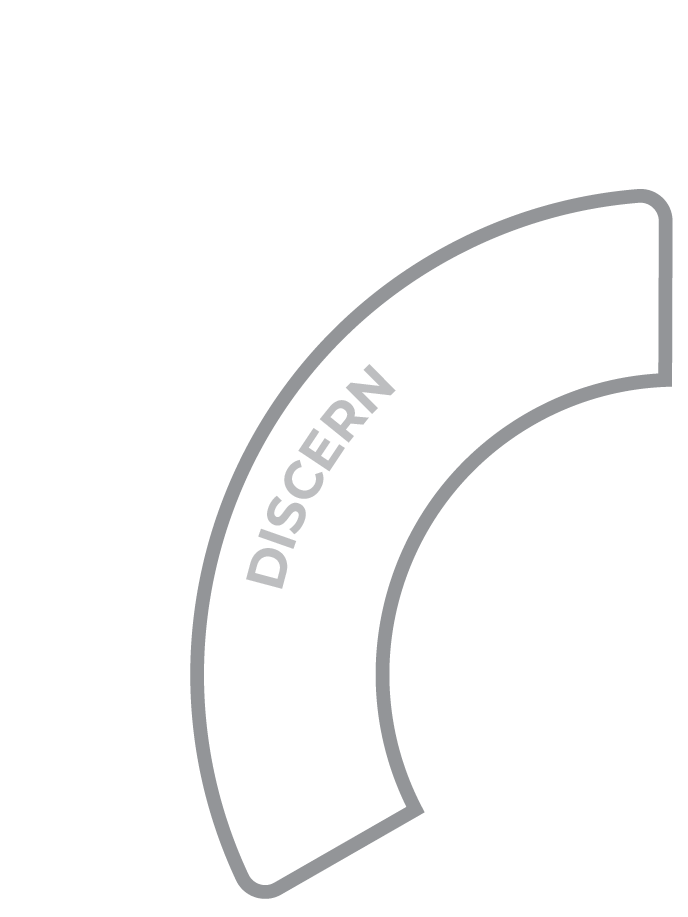 DISCERN