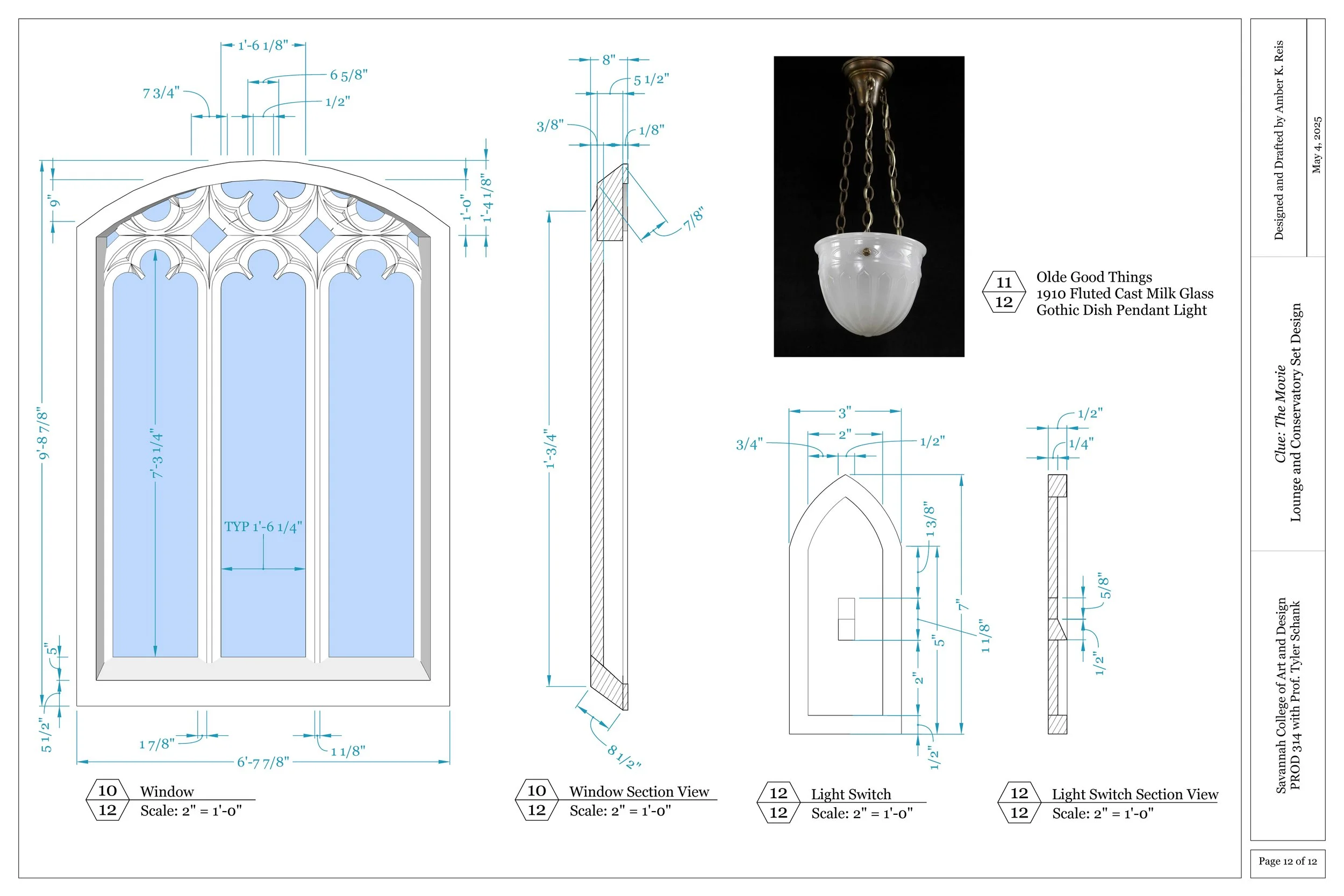 1'-6 1/8"
6 5/8"
7 3/4"
1/2"
9"
1'-0"
1'-4 1/8"
9'-8 7/8"
7'-3 1/4"
TYP 1'-6 1/4"
5"
5 1/2"
1 7/8"
1 1/8"
6'-7 7/8"

10
12
Window
Scale: 2" = 1'-0"

8"
5 1/2"
3/8"
1/8"
7/8"
1'-3/4"
8 1/2"

10
12
Window Section View
Scale: 2" = 1'-0"

11
12
Olde Good Things
1910 Fluted Cast Milk Glass
Gothic Dish Pendant Light

3"
2"
3/4"
1/2"
1 3/8"
7"
5"
1 1/8"
2"
1/2"

12
12
Light Switch
Scale: 2" = 1'-0"

1/2"
1/4"
5/8"
1/2"

12
12
Light Switch Section View
Scale: 2" = 1'-0"

Designed and Drafted by Amber K. Reis
May 4, 2025
Clue: The Movie
Lounge and Conservatory Set Design
Savannah College of Art and Design
PROD 314 with Prof. Tyler Schank
Page 12 of 12