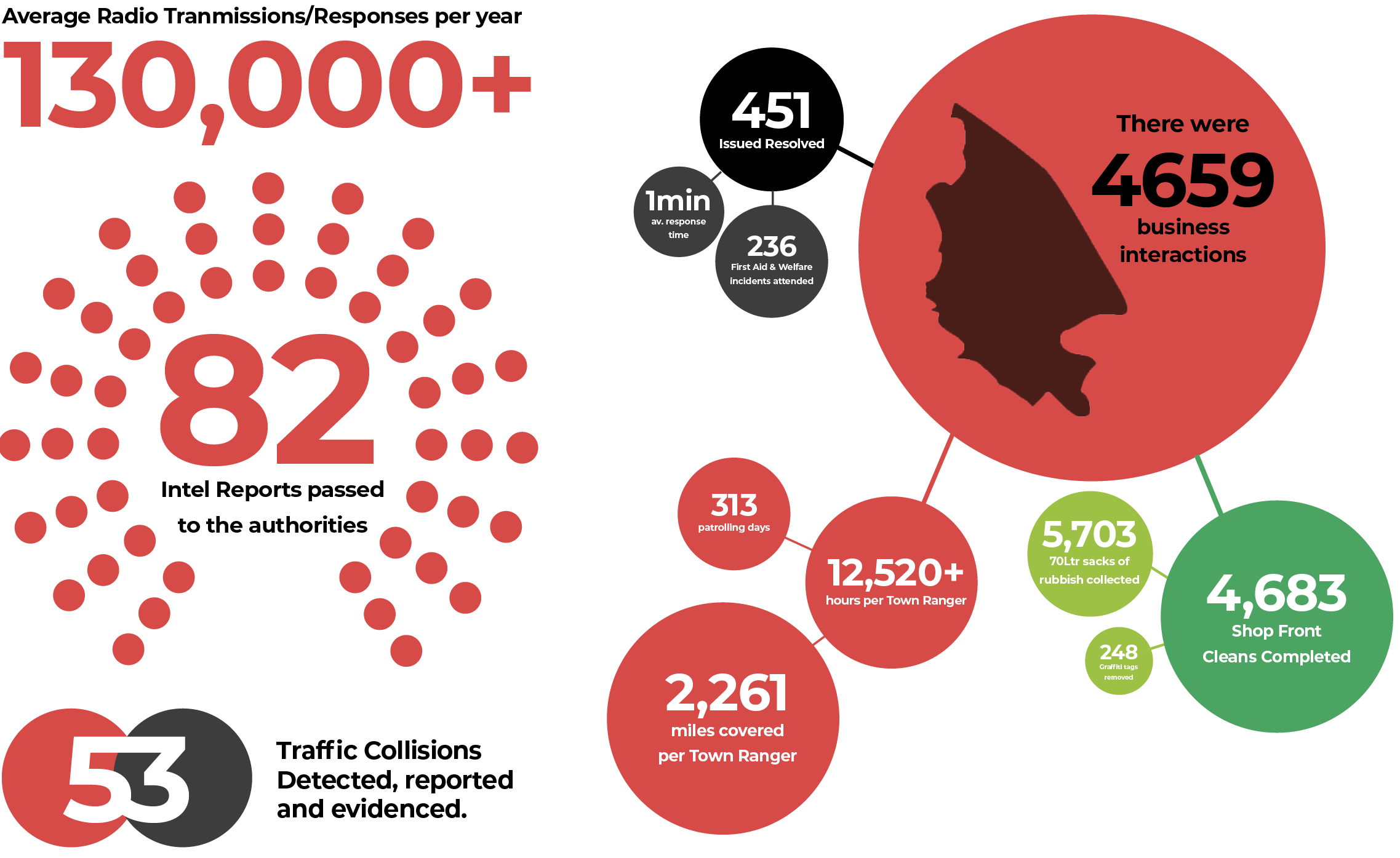 Average Radio Tranmissions/Responses per year

130,000+

82

Intel Reports passed to the authorities

53

Traffic Collisions Detected, reported and evidenced.

451
Issued Resolved

1min
av. response time

236
First Aid & Welfare incidents attended

There were
4659
business interactions

313
patrolling days

12,520+
hours per Town Ranger

2,261
miles covered per Town Ranger

5,703
70Ltr sacks of rubbish collected

248
Graffiti tags removed

4,683
Shop Front Cleans Completed