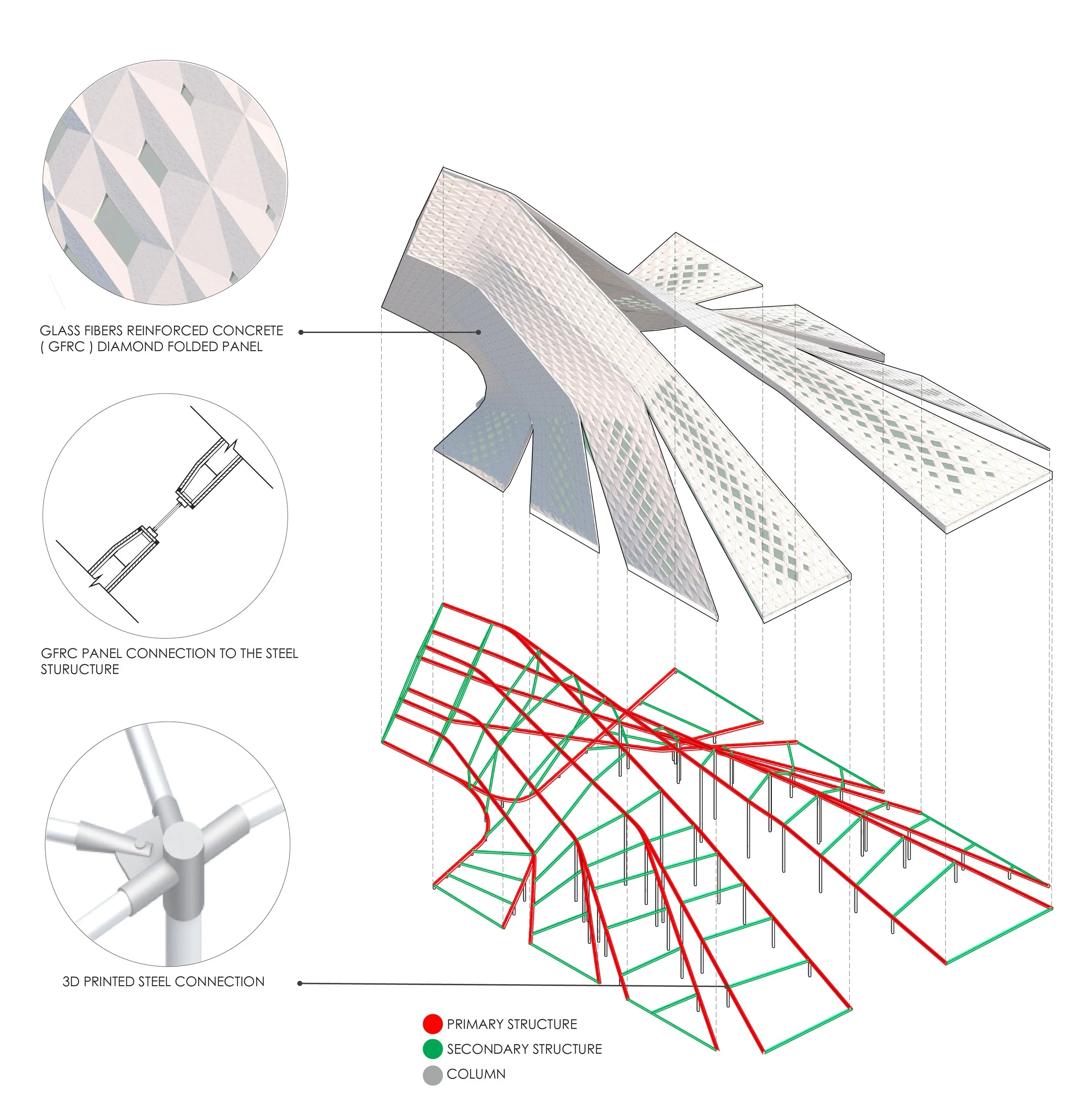 GLASS FIBERS REINFORCED CONCRETE ( GFRC ) DIAMOND FOLDED PANEL

GFRC PANEL CONNECTION TO THE STEEL STURUCTURE

3D PRINTED STEEL CONNECTION

PRIMARY STRUCTURE
SECONDARY STRUCTURE
COLUMN