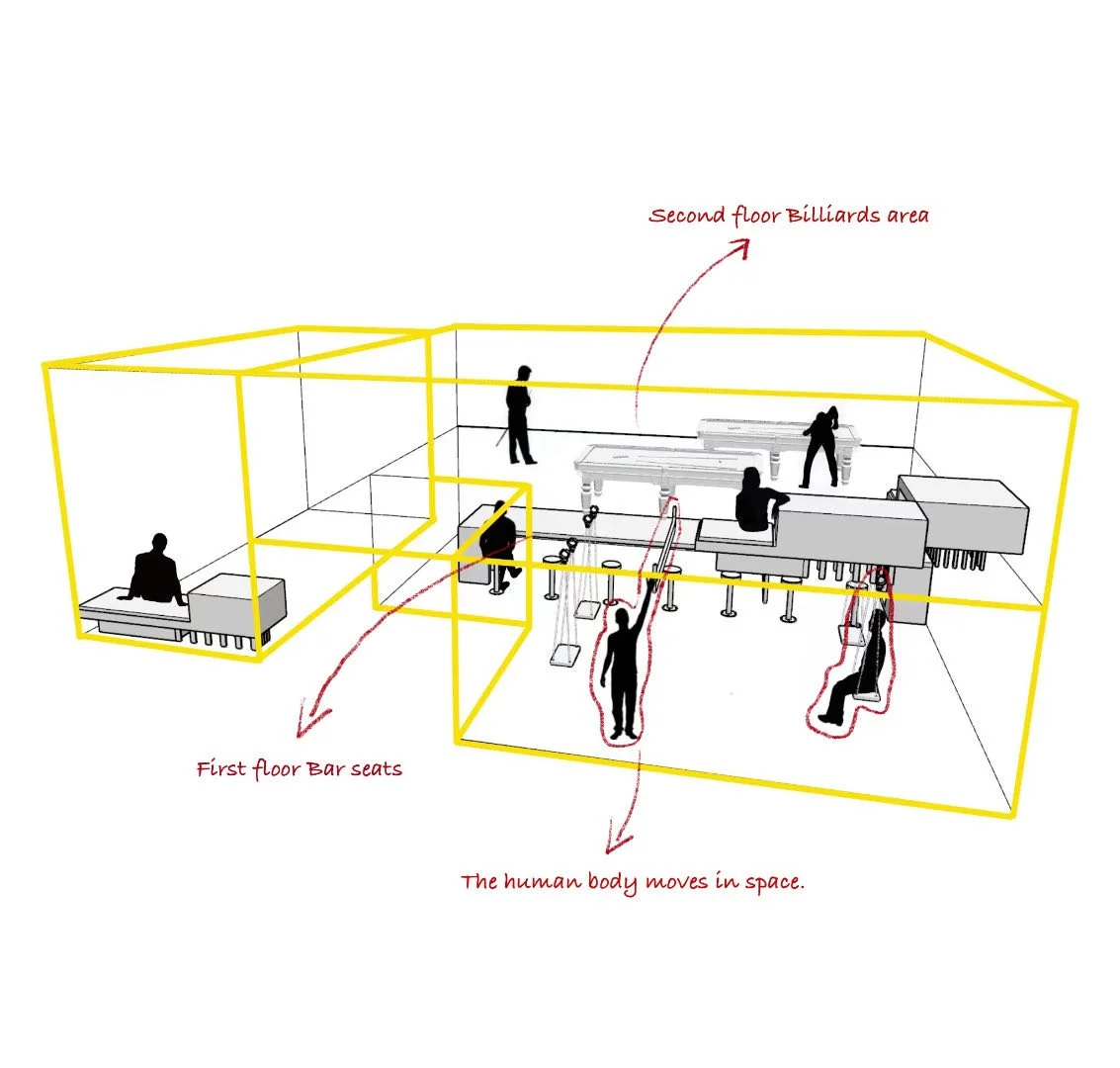 Second floor Billiards area

First floor Bar seats

The human body moves in space.