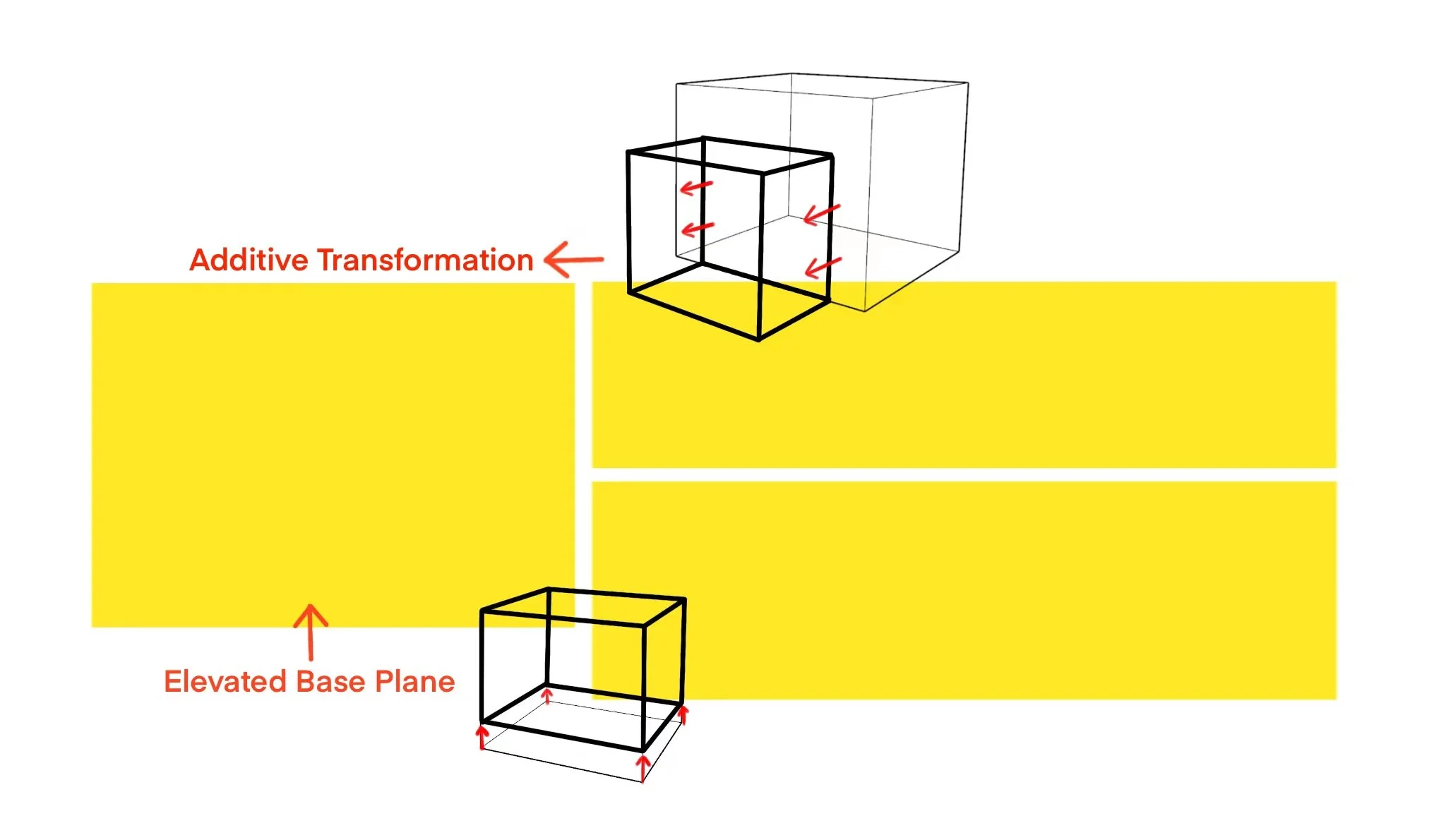 Additive Transformation

Elevated Base Plane