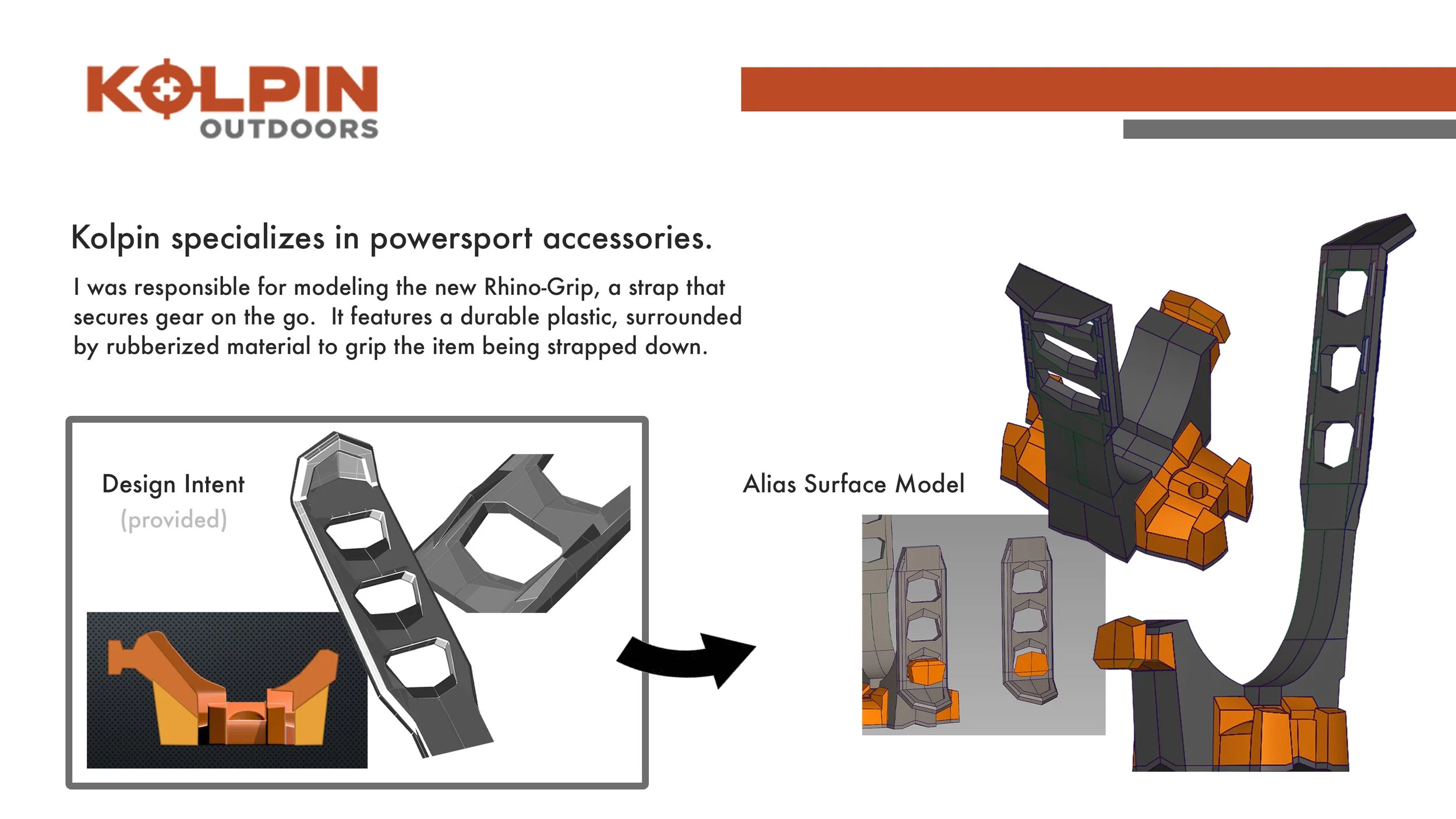 KOLPIN
OUTDOORS

Kolpin specializes in powersport accessories.

I was responsible for modeling the new Rhino-Grip, a strap that secures gear on the go. It features a durable plastic, surrounded by rubberized material to grip the item being strapped down.

Design Intent
(provided)

Alias Surface Model