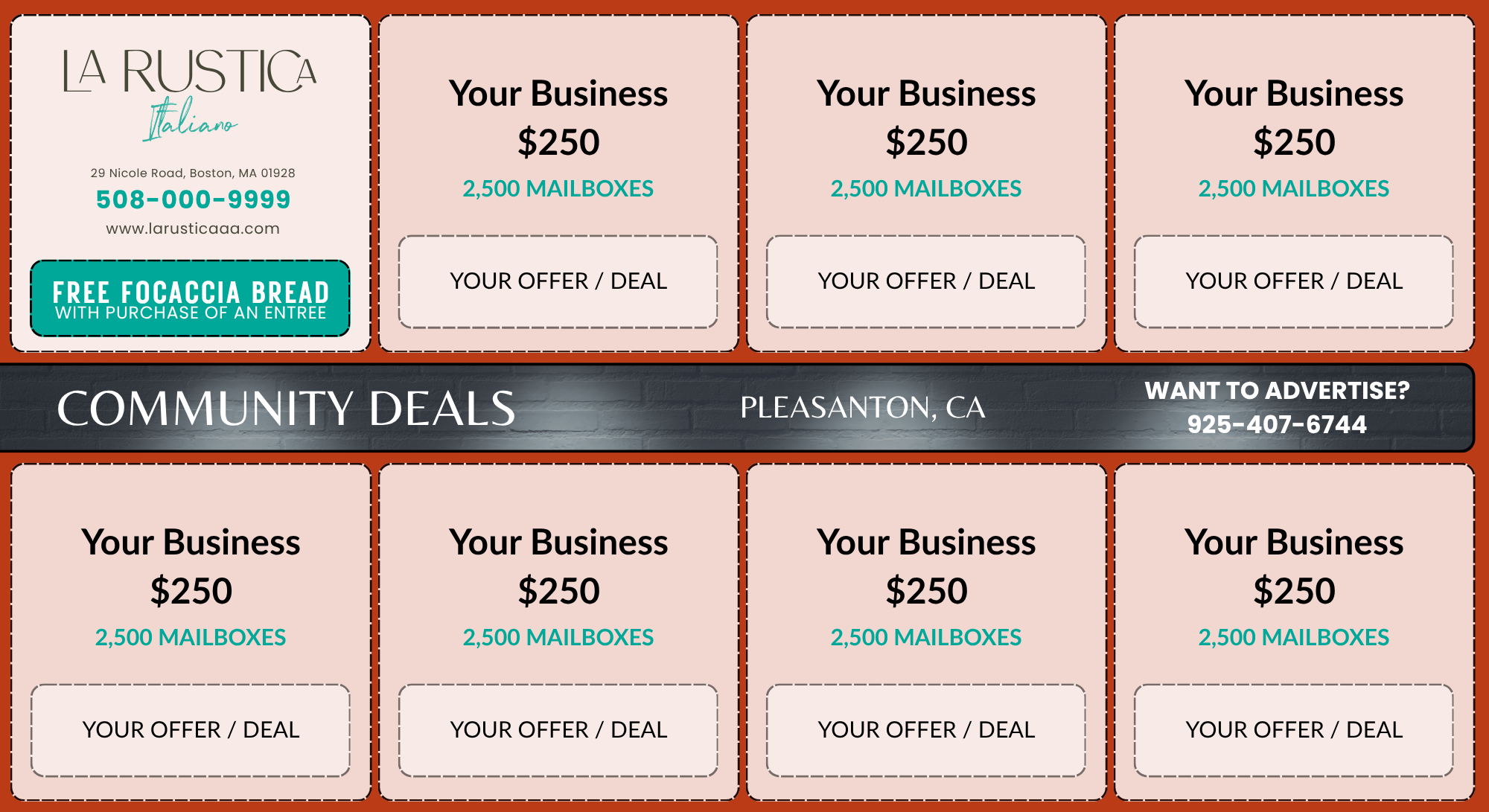 LA RUSTICA
Italiano

29 Nicole Road, Boston, MA 01928
508-000-9999
www.larusticaaa.com

FREE FOCACCIA BREAD
WITH PURCHASE OF AN ENTREE

Your Business
$250
2,500 MAILBOXES

YOUR OFFER / DEAL

Your Business
$250
2,500 MAILBOXES

YOUR OFFER / DEAL

Your Business
$250
2,500 MAILBOXES

YOUR OFFER / DEAL

COMMUNITY DEALS

PLEASANTON, CA

WANT TO ADVERTISE?
925-407-6744

Your Business
$250
2,500 MAILBOXES

YOUR OFFER / DEAL

Your Business
$250
2,500 MAILBOXES

YOUR OFFER / DEAL

Your Business
$250
2,500 MAILBOXES

YOUR OFFER / DEAL

Your Business
$250
2,500 MAILBOXES

YOUR OFFER / DEAL