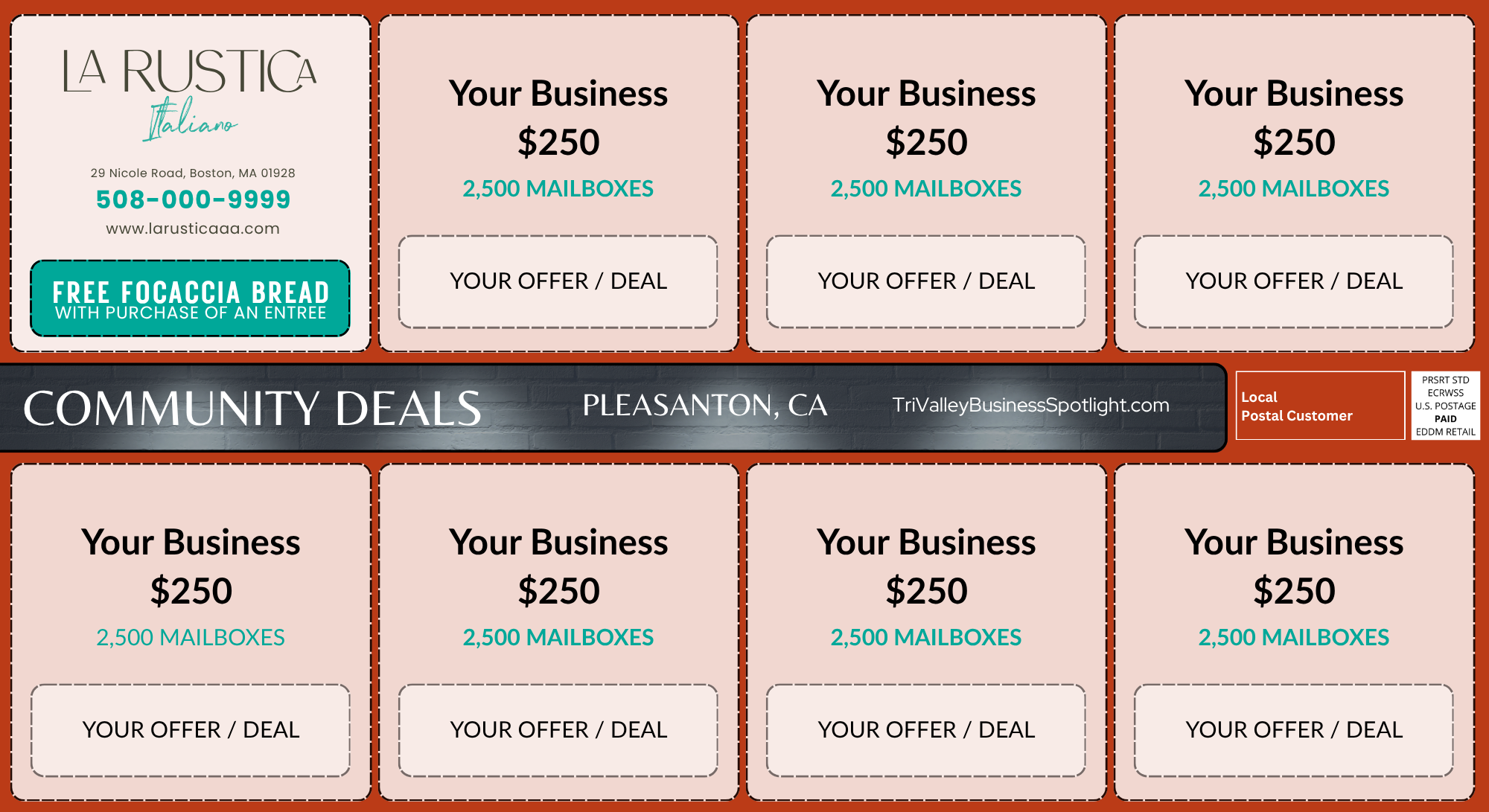 LA RUSTICA
Italiano

29 Nicole Road, Boston, MA 01928
508-000-9999
www.larusticaaa.com

FREE FOCACCIA BREAD
WITH PURCHASE OF AN ENTREE

Your Business
$250
2,500 MAILBOXES

YOUR OFFER / DEAL

Your Business
$250
2,500 MAILBOXES

YOUR OFFER / DEAL

Your Business
$250
2,500 MAILBOXES

YOUR OFFER / DEAL

COMMUNITY DEALS

PLEASANTON, CA

TriValleyBusinessSpotlight.com

Local
Postal Customer

PRSRT STD
ECRWSS
U.S. POSTAGE
PAID
EDDM RETAIL

Your Business
$250
2,500 MAILBOXES

YOUR OFFER / DEAL

Your Business
$250
2,500 MAILBOXES

YOUR OFFER / DEAL

Your Business
$250
2,500 MAILBOXES

YOUR OFFER / DEAL

Your Business
$250
2,500 MAILBOXES

YOUR OFFER / DEAL