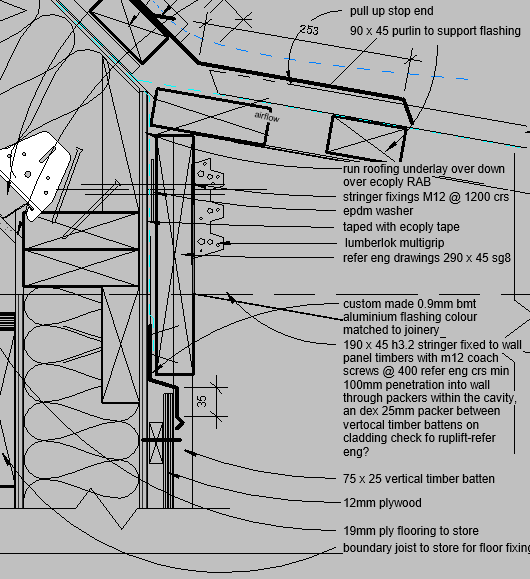 pull up stop end
90 x 45 purlin to support flashing
253
airflow
run roofing underlay over down over ecoply RAB
stringer fixings M12 @ 1200 crs
epdm washer
taped with ecoply tape
lumberlok multigrip
refer eng drawings 290 x 45 sg8
custom made 0.9mm bmt aluminium flashing colour matched to joinery
190 x 45 h3.2 stringer fixed to wall panel timbers with m12 coach screws @ 400 refer eng crs min 100mm penetration into wall through packers within the cavity, an dex 25mm packer between vertocal timber battens on cladding check fo ruplift-refer eng?
35
75 x 25 vertical timber batten
12mm plywood
19mm ply flooring to store
boundary joist to store for floor fixing