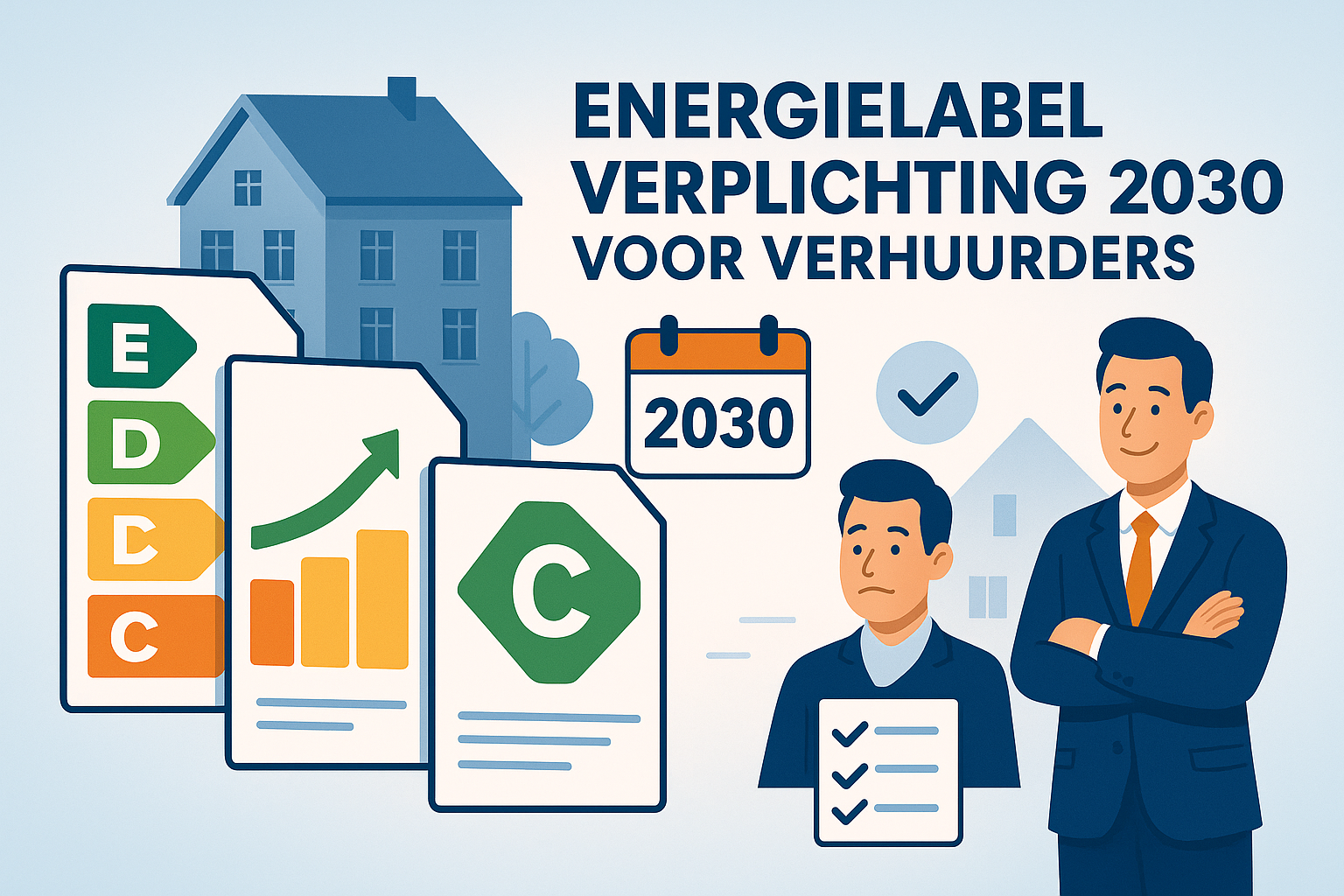 ENERGIELABEL VERPLICHTING 2030 VOOR VERHUURDERS

E
D
C
C

2030

C