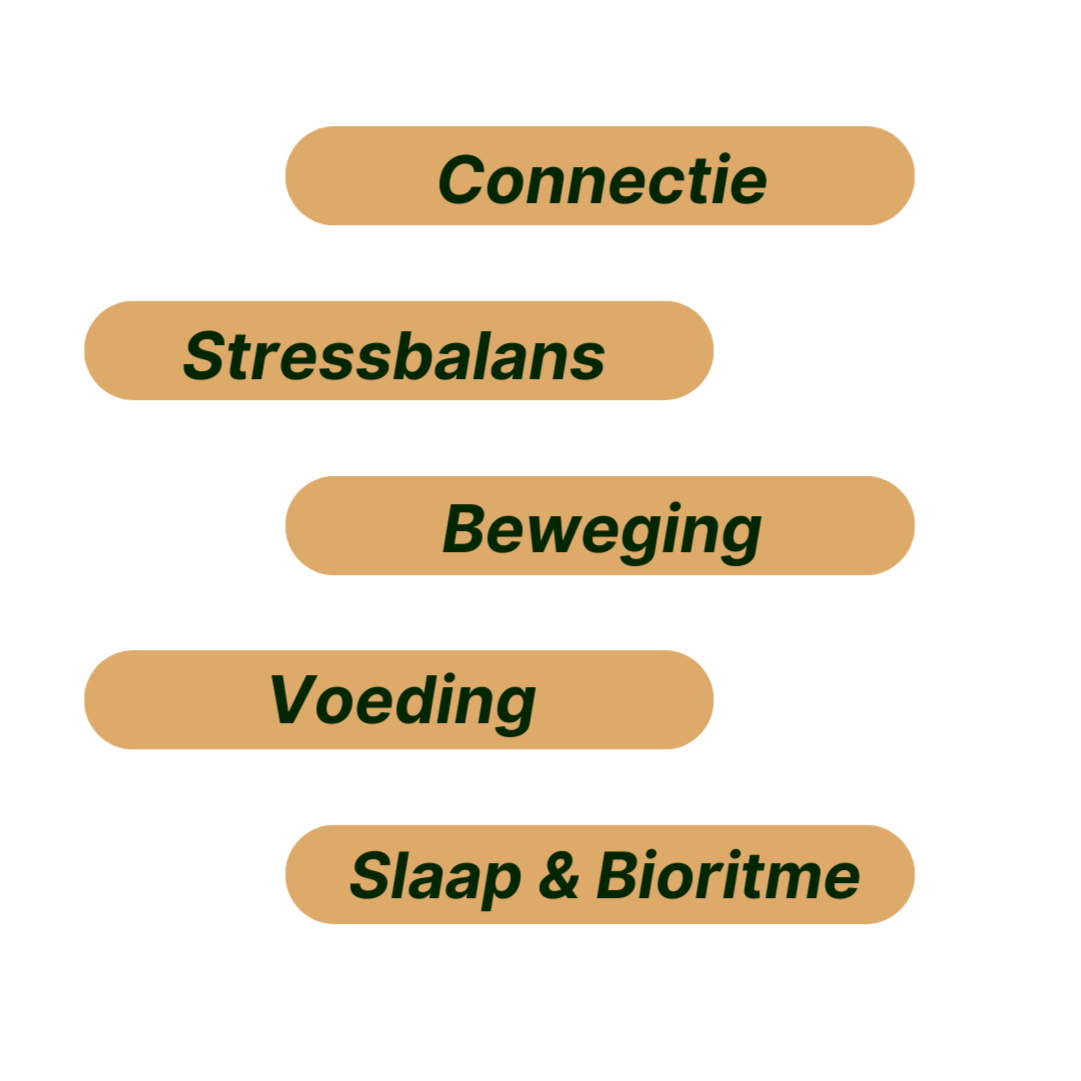 Connectie

Stressbalans

Beweging

Voeding

Slaap & Bioritme