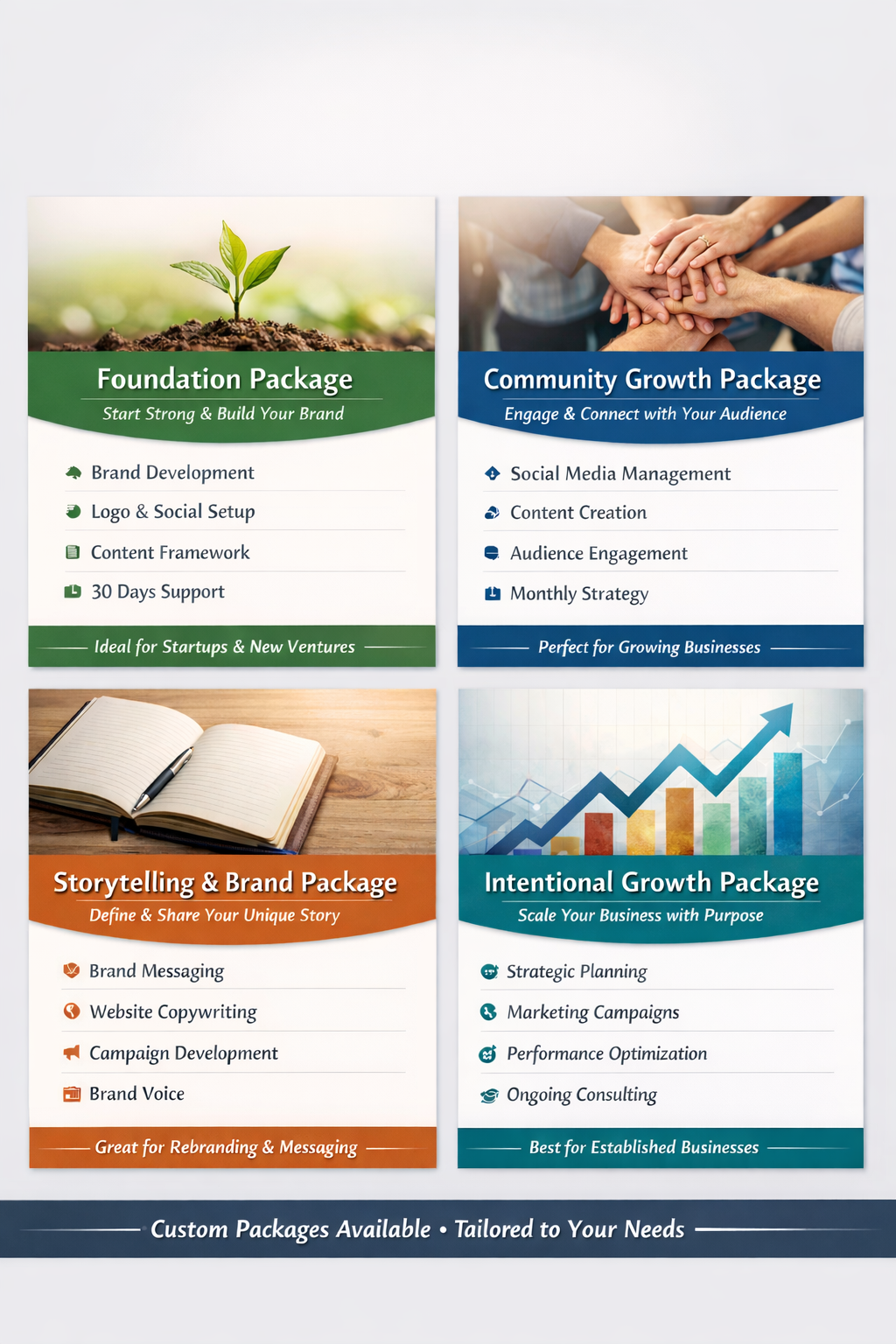 Foundation Package
Start Strong & Build Your Brand

Brand Development
Logo & Social Setup
Content Framework
30 Days Support

Ideal for Startups & New Ventures

Community Growth Package
Engage & Connect with Your Audience

Social Media Management
Content Creation
Audience Engagement
Monthly Strategy

Perfect for Growing Businesses

Storytelling & Brand Package
Define & Share Your Unique Story

Brand Messaging
Website Copywriting
Campaign Development
Brand Voice

Great for Rebranding & Messaging

Intentional Growth Package
Scale Your Business with Purpose

Strategic Planning
Marketing Campaigns
Performance Optimization
Ongoing Consulting

Best for Established Businesses

Custom Packages Available • Tailored to Your Needs