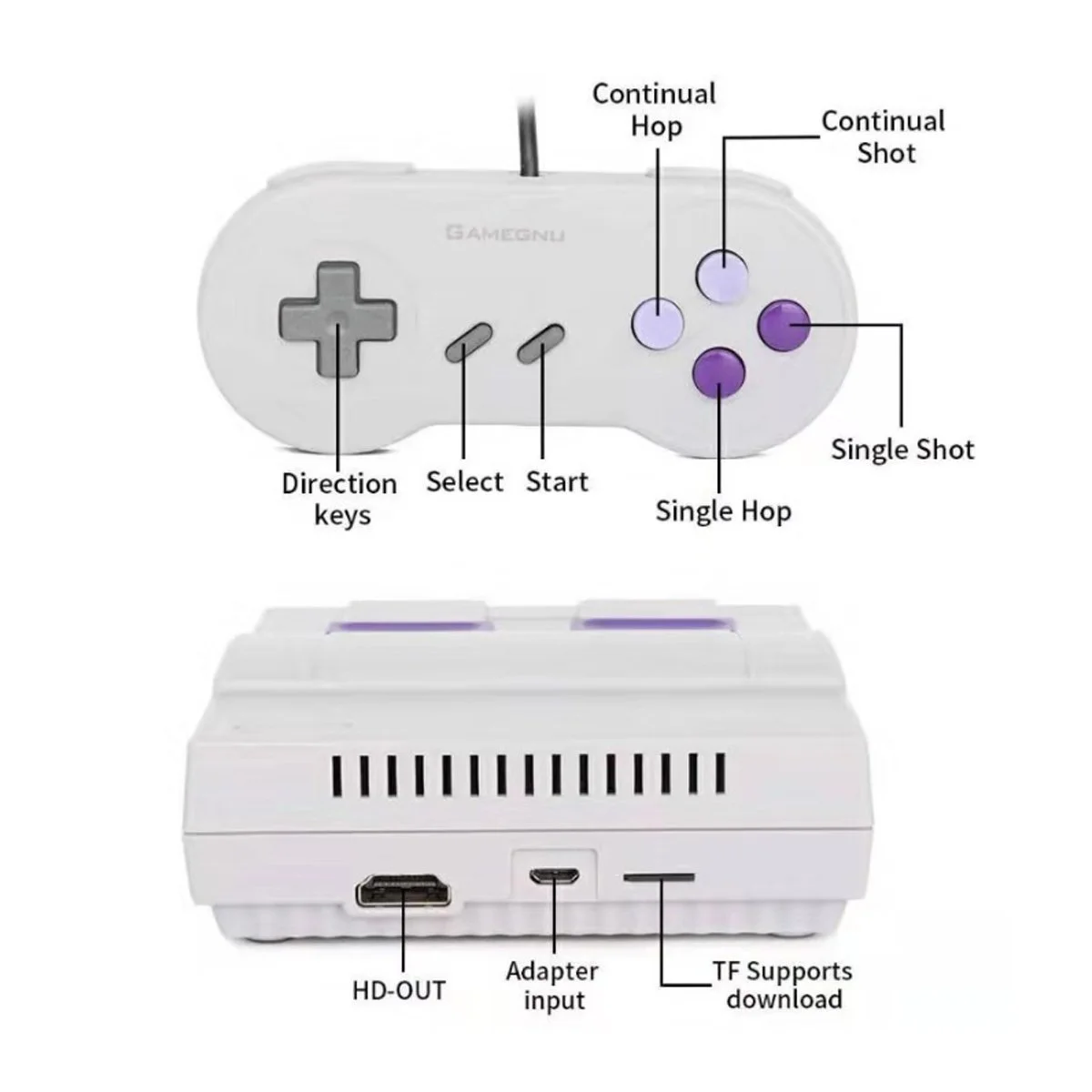 Continual Hop

Continual Shot

GAMEGNU

Direction keys

Select

Start

Single Hop

Single Shot

HD-OUT

Adapter input

TF Supports download