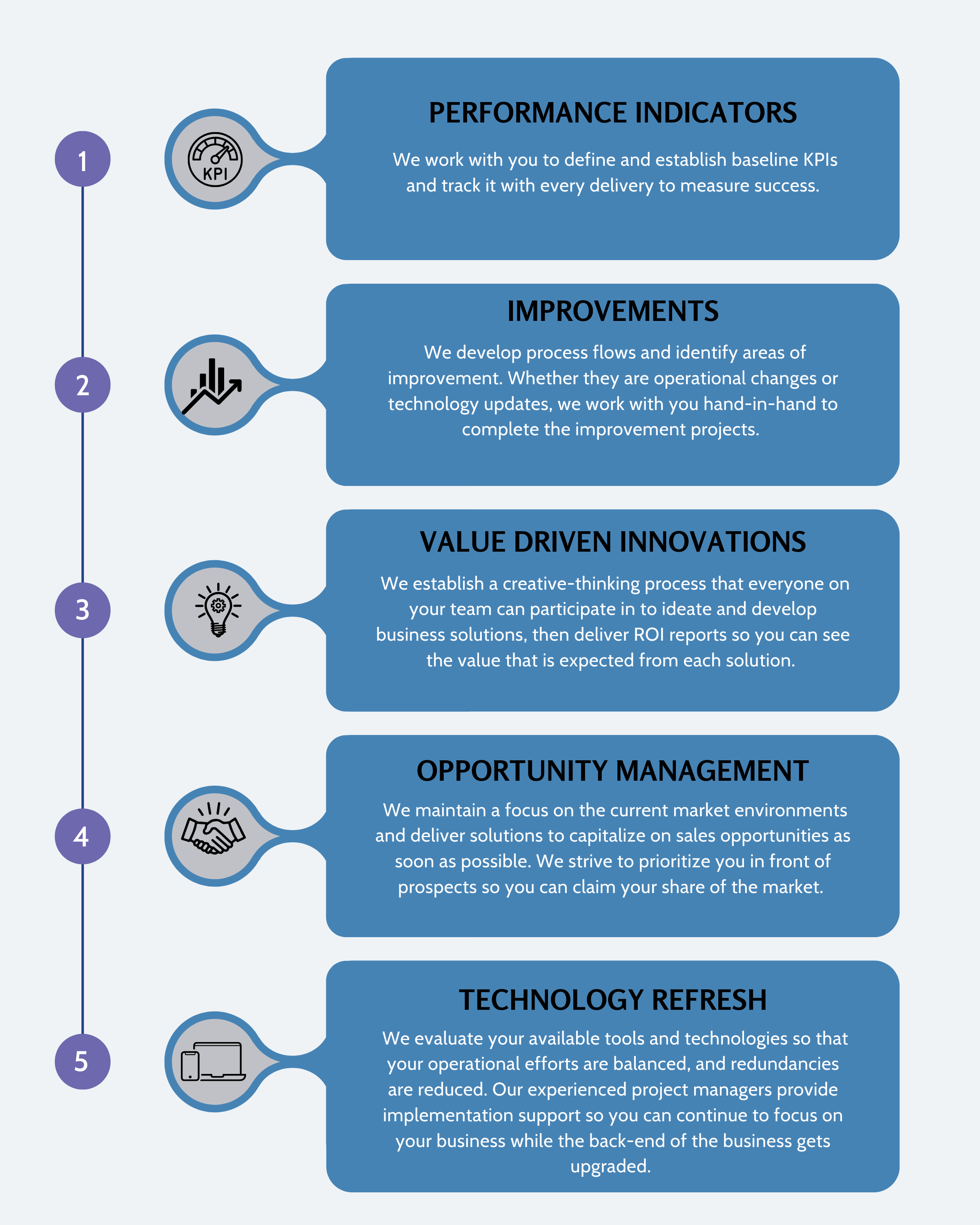 1

KPI

PERFORMANCE INDICATORS

We work with you to define and establish baseline KPIs and track it with every delivery to measure success.

2

IMPROVEMENTS

We develop process flows and identify areas of improvement. Whether they are operational changes or technology updates, we work with you hand-in-hand to complete the improvement projects.

3

VALUE DRIVEN INNOVATIONS

We establish a creative-thinking process that everyone on your team can participate in to ideate and develop business solutions, then deliver ROI reports so you can see the value that is expected from each solution.

4

OPPORTUNITY MANAGEMENT

We maintain a focus on the current market environments and deliver solutions to capitalize on sales opportunities as soon as possible. We strive to prioritize you in front of prospects so you can claim your share of the market.

5

TECHNOLOGY REFRESH

We evaluate your available tools and technologies so that your operational efforts are balanced, and redundancies are reduced. Our experienced project managers provide implementation support so you can continue to focus on your business while the back-end of the business gets upgraded.