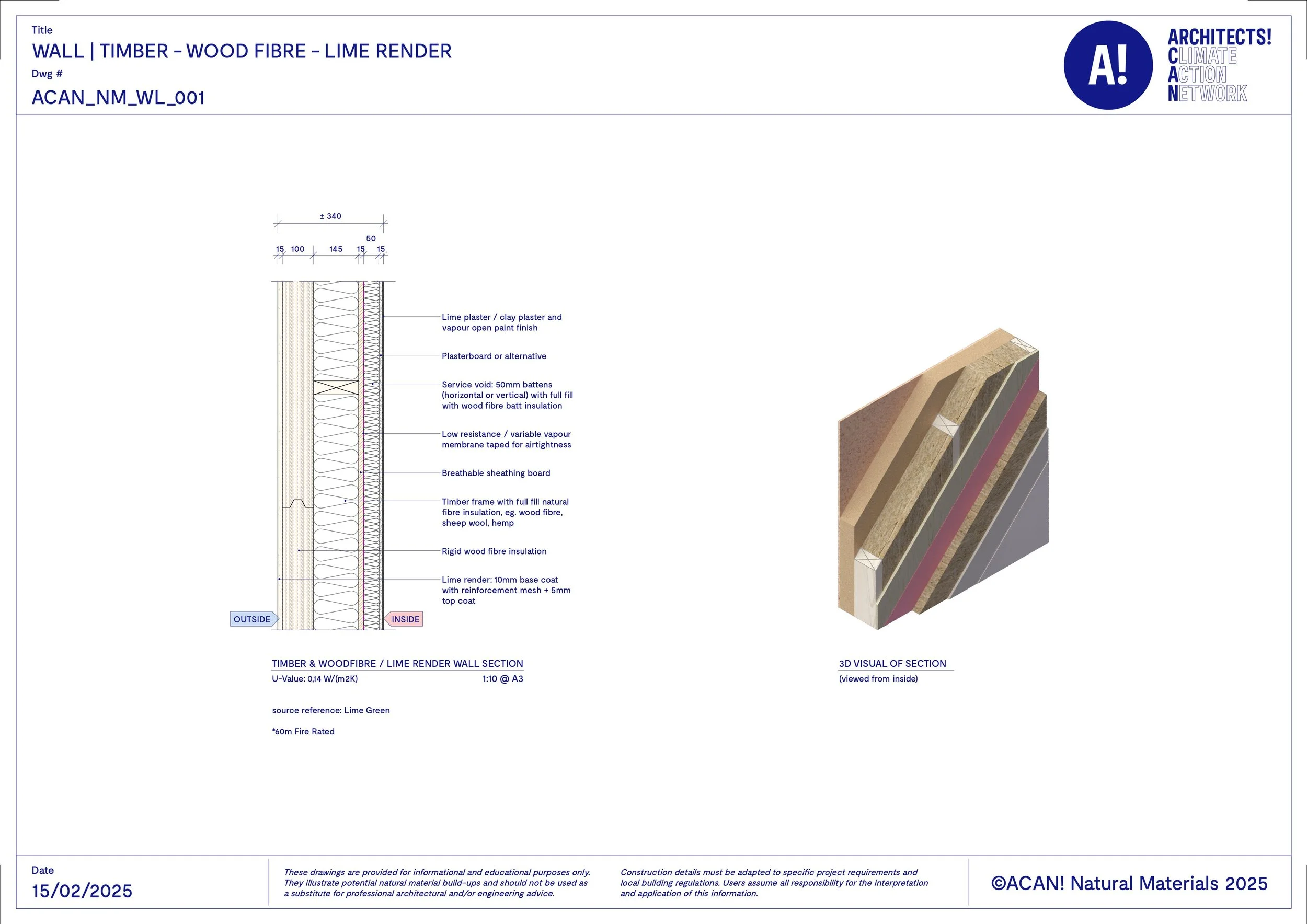 Title
WALL | TIMBER - WOOD FIBRE - LIME RENDER
Dwg #
ACAN_NM_WL_001

A!
ARCHITECTS!
CLIMATE
ACTION
NETWORK

± 340
50
15 100 145 15 15

Lime plaster / clay plaster and vapour open paint finish

Plasterboard or alternative

Service void: 50mm battens (horizontal or vertical) with full fill with wood fibre batt insulation

Low resistance / variable vapour membrane taped for airtightness

Breathable sheathing board

Timber frame with full fill natural fibre insulation, eg. wood fibre, sheep wool, hemp

Rigid wood fibre insulation

Lime render: 10mm base coat with reinforcement mesh + 5mm top coat

OUTSIDE
INSIDE

TIMBER & WOODFIBRE / LIME RENDER WALL SECTION
U-Value: 0,14 W/(m2K) 1:10 @ A3

source reference: Lime Green

*60m Fire Rated

3D VISUAL OF SECTION
(viewed from inside)

Date
15/02/2025

These drawings are provided for informational and educational purposes only. They illustrate potential natural material build-ups and should not be used as a substitute for professional architectural and/or engineering advice.

Construction details must be adapted to specific project requirements and local building regulations. Users assume all responsibility for the interpretation and application of this information.

©ACAN! Natural Materials 2025