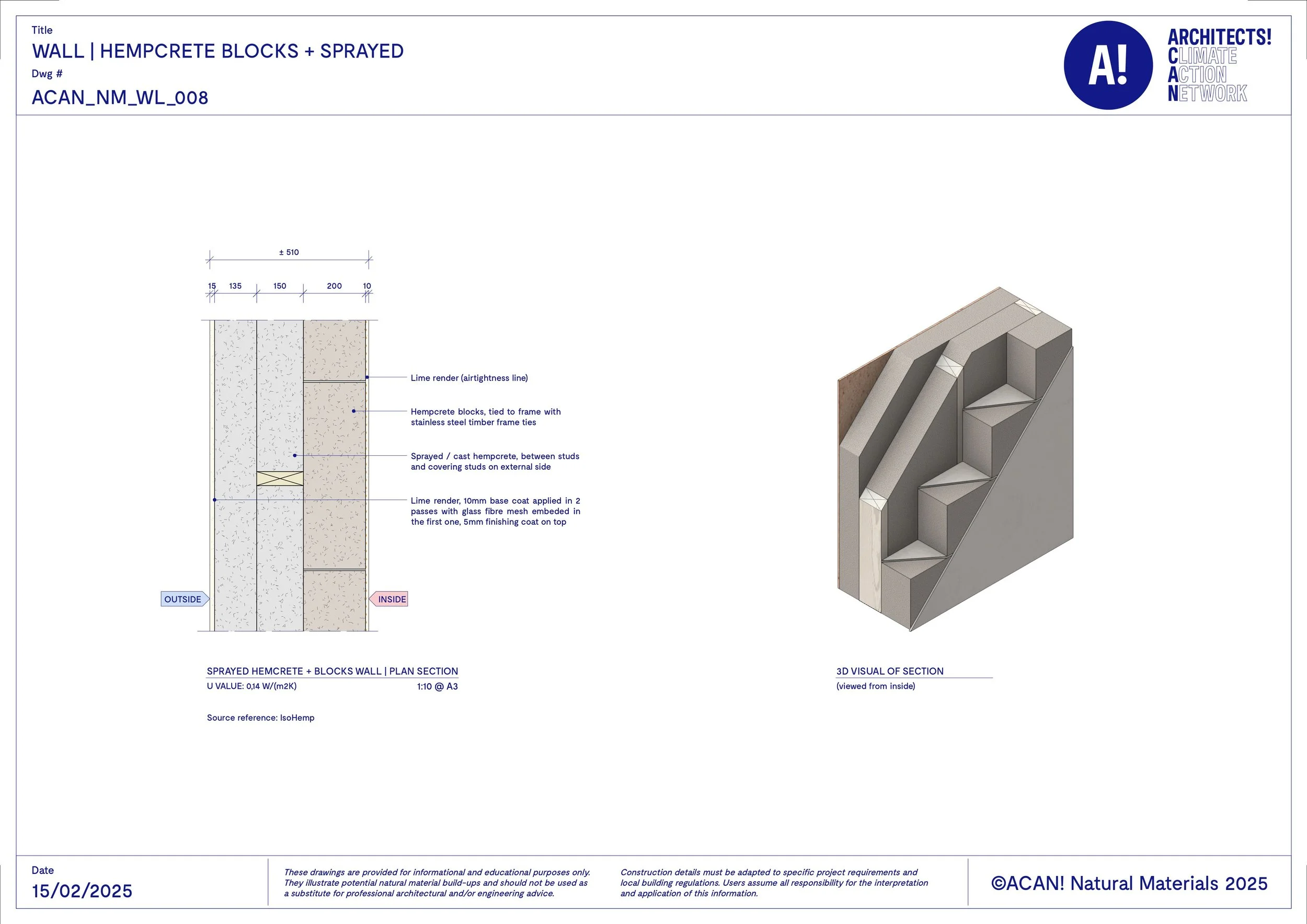 Title
WALL | HEMPCRETE BLOCKS + SPRAYED
Dwg #
ACAN_NM_WL_008

A!
ARCHITECTS!
CLIMATE
ACTION
NETWORK

± 510

15 135 150 200 10

Lime render (airtightness line)

Hempcrete blocks, tied to frame with stainless steel timber frame ties

Sprayed / cast hempcrete, between studs and covering studs on external side

Lime render, 10mm base coat applied in 2 passes with glass fibre mesh embeded in the first one, 5mm finishing coat on top

OUTSIDE

INSIDE

SPRAYED HEMCRETE + BLOCKS WALL | PLAN SECTION
U VALUE: 0,14 W/(m2K) 1:10 @ A3

Source reference: IsoHemp

3D VISUAL OF SECTION
(viewed from inside)

Date
15/02/2025

These drawings are provided for informational and educational purposes only. They illustrate potential natural material build-ups and should not be used as a substitute for professional architectural and/or engineering advice.

Construction details must be adapted to specific project requirements and local building regulations. Users assume all responsibility for the interpretation and application of this information.

©ACAN! Natural Materials 2025