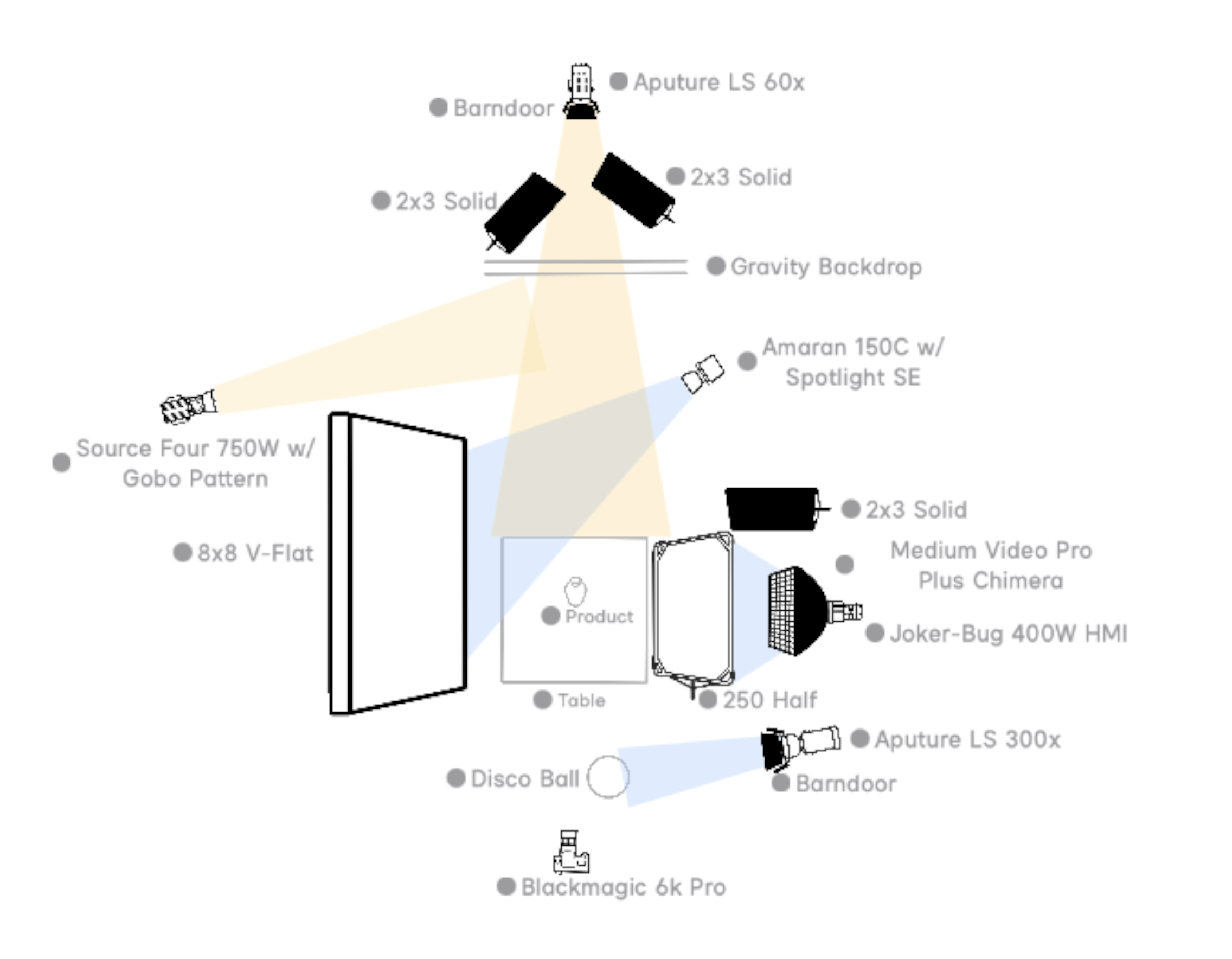 Aputure LS 60x

Barndoor

2x3 Solid

2x3 Solid

Gravity Backdrop

Amaran 150C w/ Spotlight SE

Source Four 750W w/ Gobo Pattern

2x3 Solid

8x8 V-Flat

Medium Video Pro Plus Chimera

Product

Joker-Bug 400W HMI

Table

250 Half

Aputure LS 300x

Disco Ball

Barndoor

Blackmagic 6k Pro