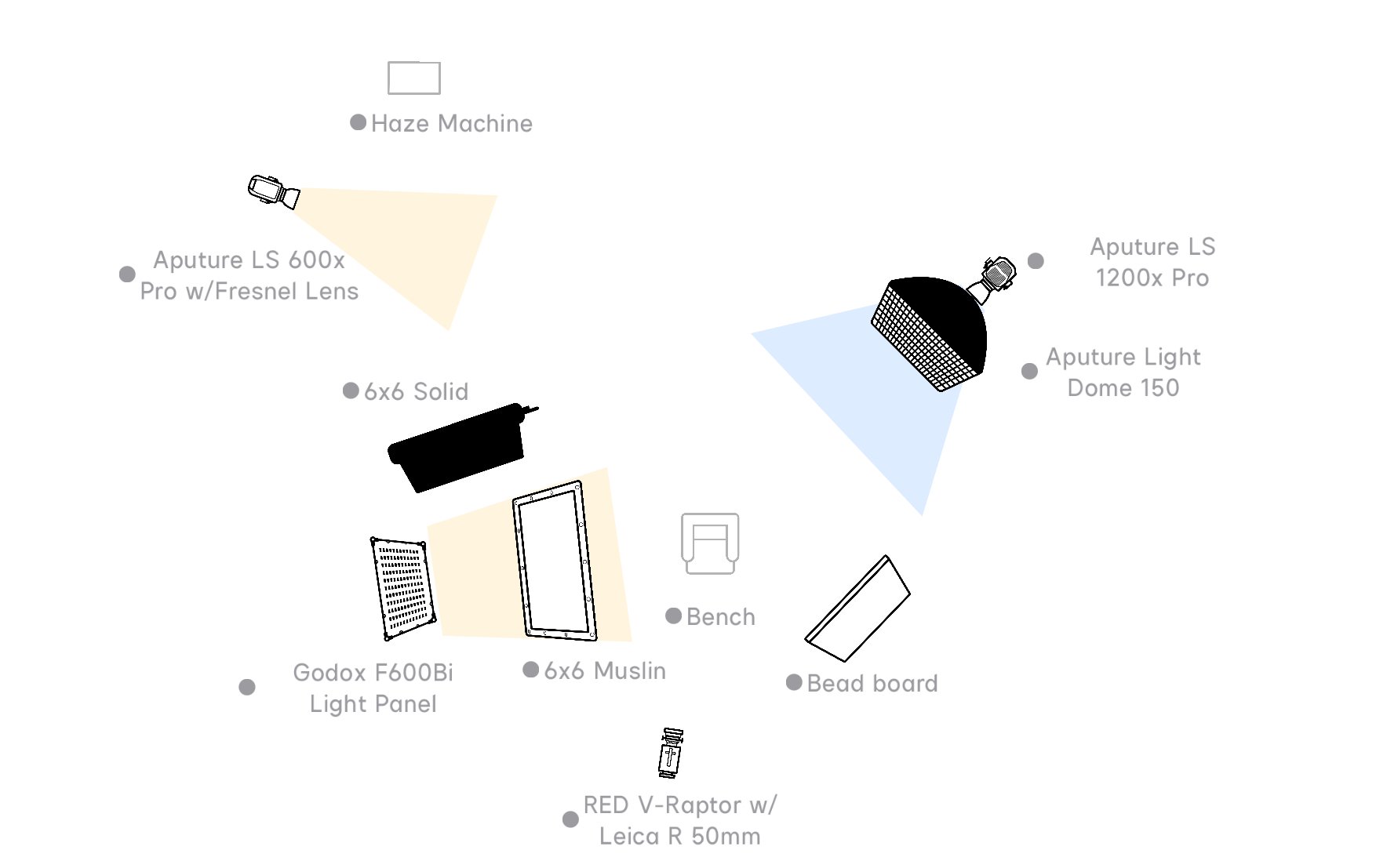 Haze Machine

Aputure LS 600x Pro w/Fresnel Lens

Aputure LS 1200x Pro

Aputure Light Dome 150

6x6 Solid

Bench

Godox F600Bi Light Panel

6x6 Muslin

Bead board

RED V-Raptor w/ Leica R 50mm