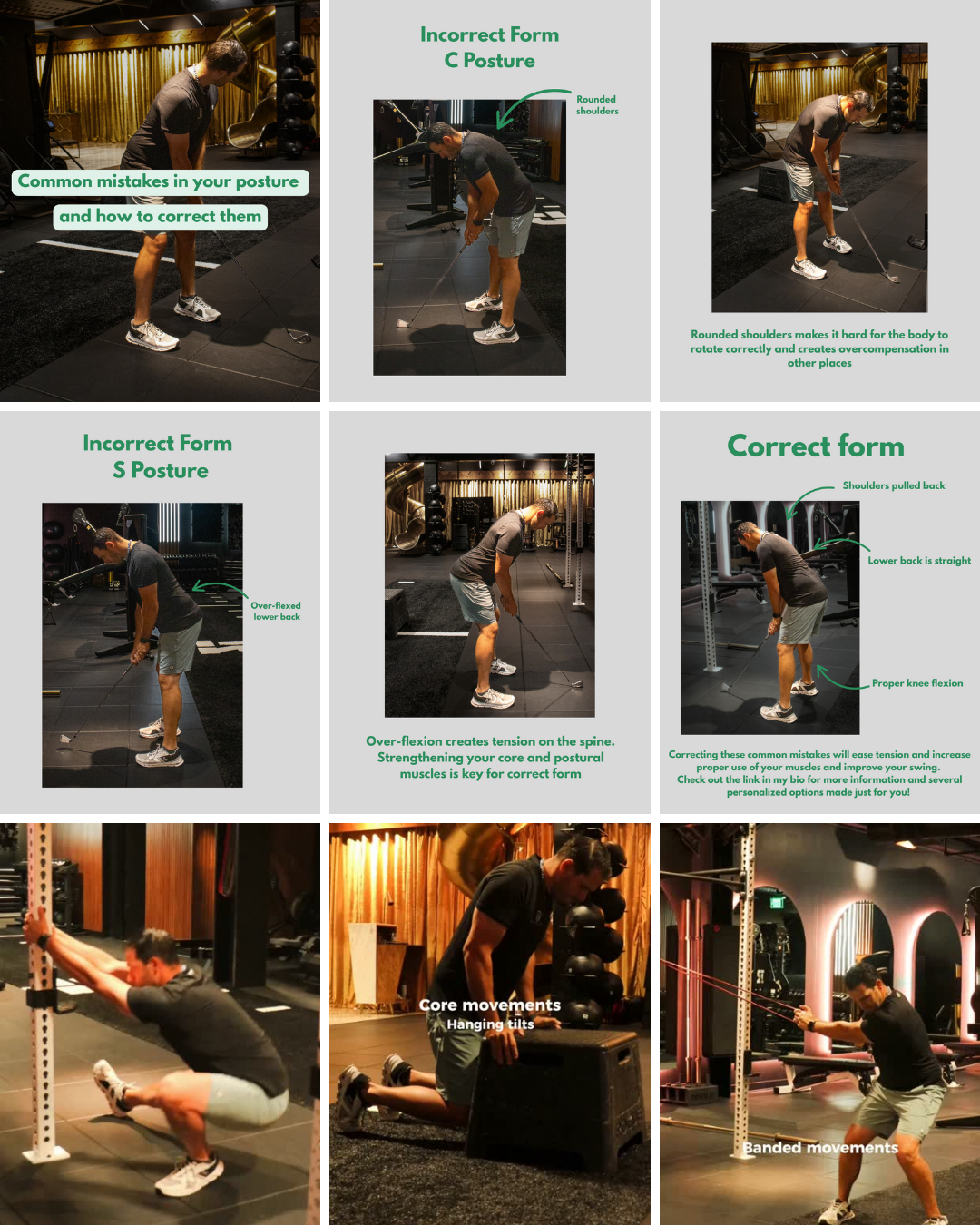 Common mistakes in your posture
and how to correct them

Incorrect Form
C Posture

Rounded shoulders

Rounded shoulders makes it hard for the body to rotate correctly and creates overcompensation in other places

Incorrect Form
S Posture

Over-flexed lower back

Over-flexion creates tension on the spine. Strengthening your core and postural muscles is key for correct form

Correct form

Shoulders pulled back

Lower back is straight

Proper knee flexion

Correcting these common mistakes will ease tension and increase proper use of your muscles and improve your swing.
Check out the link in my bio for more information and several personalized options made just for you!

Core movements
Hanging tilts

Banded movements