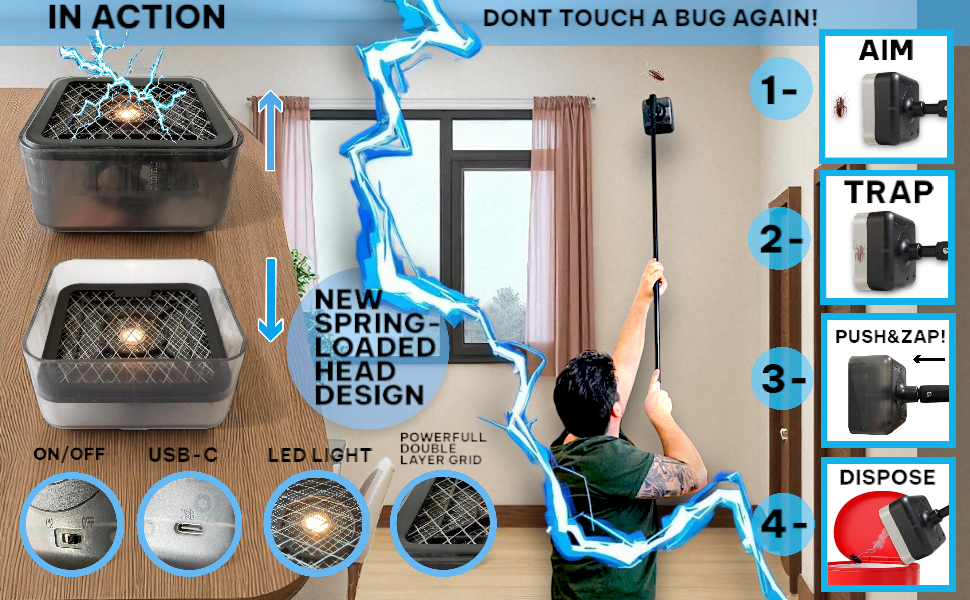 IN ACTION

DONT TOUCH A BUG AGAIN!

NEW SPRING-LOADED HEAD DESIGN

ON/OFF

USB-C

LED LIGHT

POWERFULL DOUBLE LAYER GRID

1- AIM

2- TRAP

3- PUSH&ZAP!

4- DISPOSE