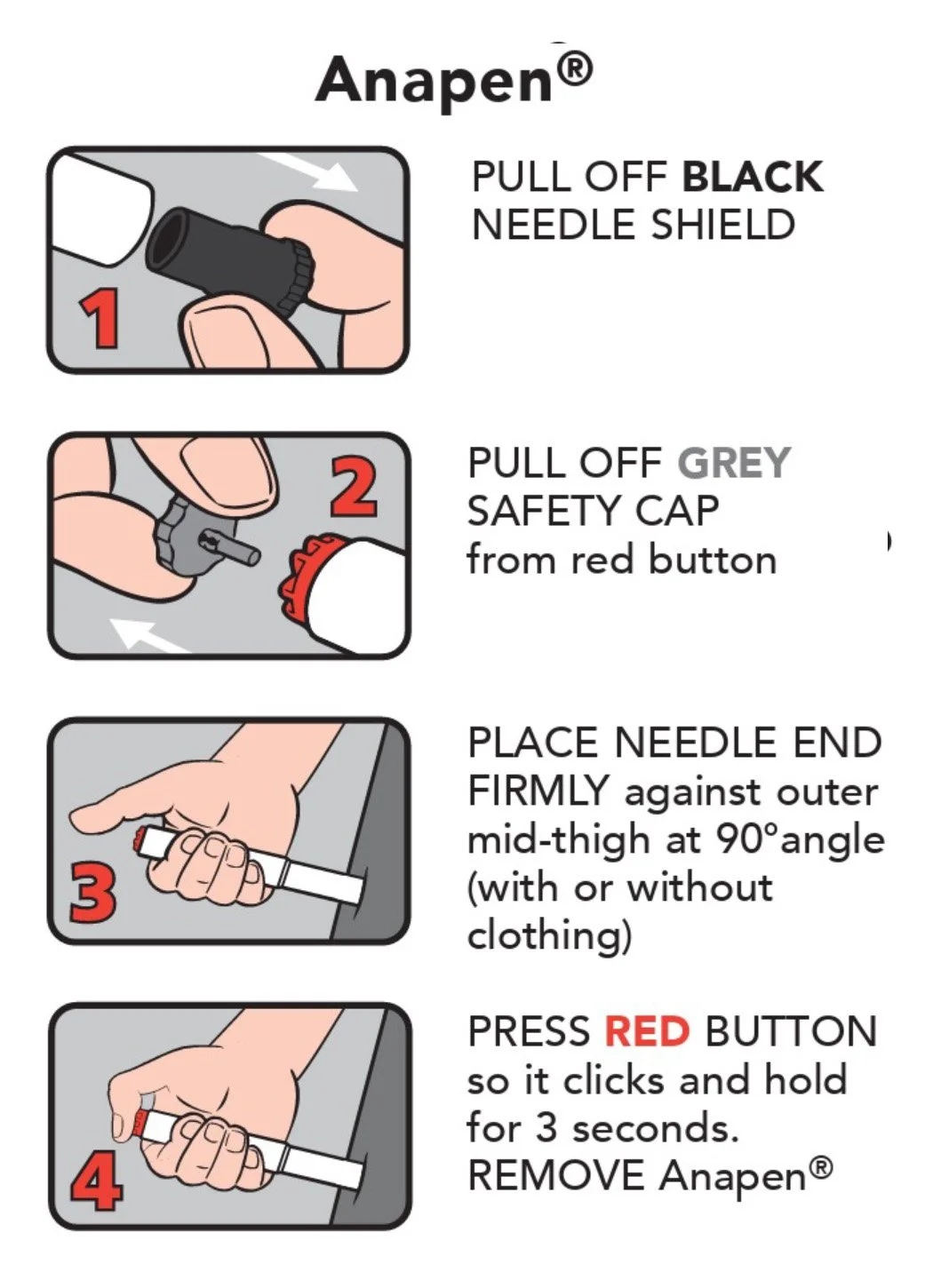 Anapen®

1

PULL OFF BLACK NEEDLE SHIELD

2

PULL OFF GREY SAFETY CAP from red button

3

PLACE NEEDLE END FIRMLY against outer mid-thigh at 90°angle (with or without clothing)

4

PRESS RED BUTTON so it clicks and hold for 3 seconds. REMOVE Anapen®