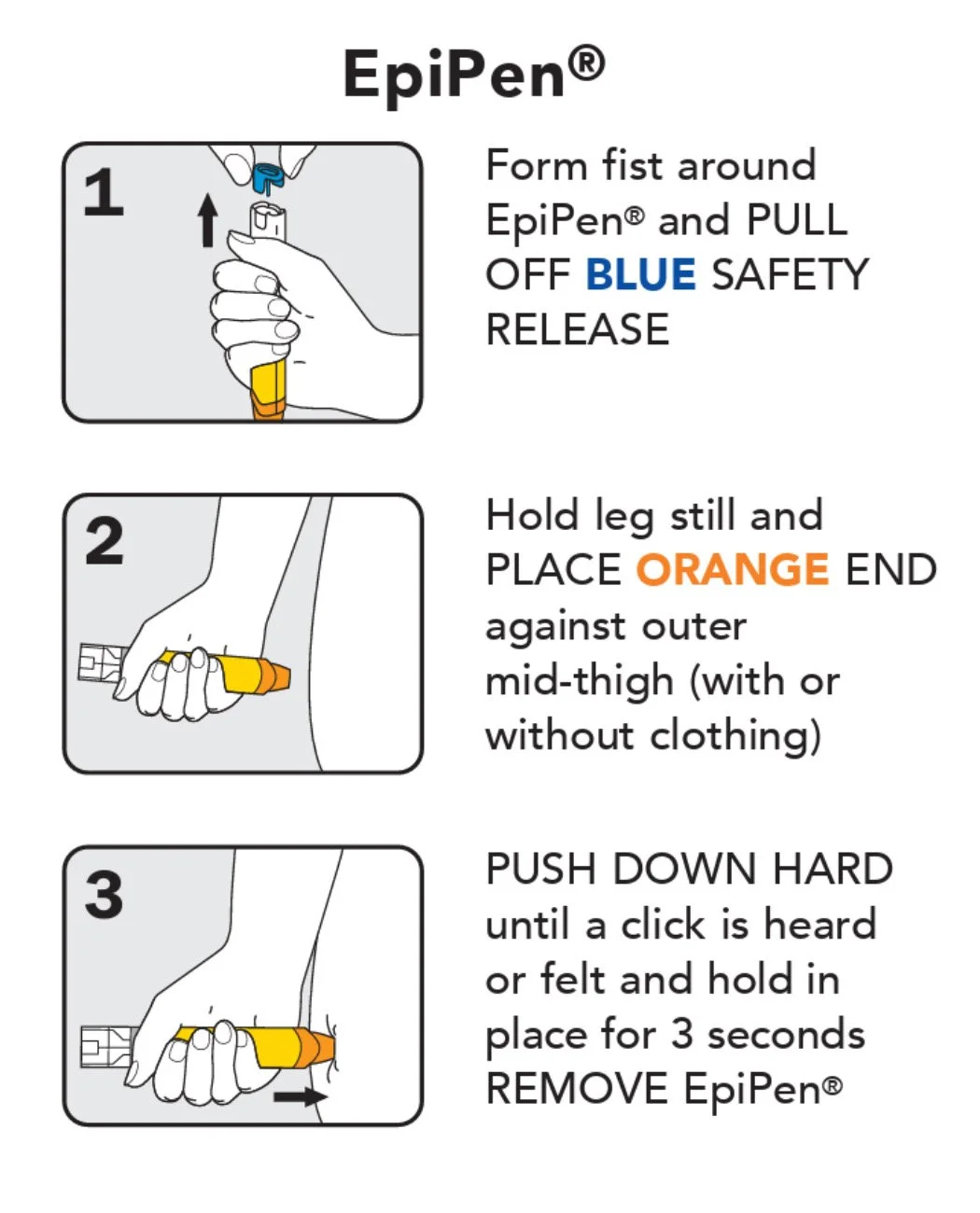 EpiPen®

1

Form fist around EpiPen® and PULL OFF BLUE SAFETY RELEASE

2

Hold leg still and PLACE ORANGE END against outer mid-thigh (with or without clothing)

3

PUSH DOWN HARD until a click is heard or felt and hold in place for 3 seconds REMOVE EpiPen®