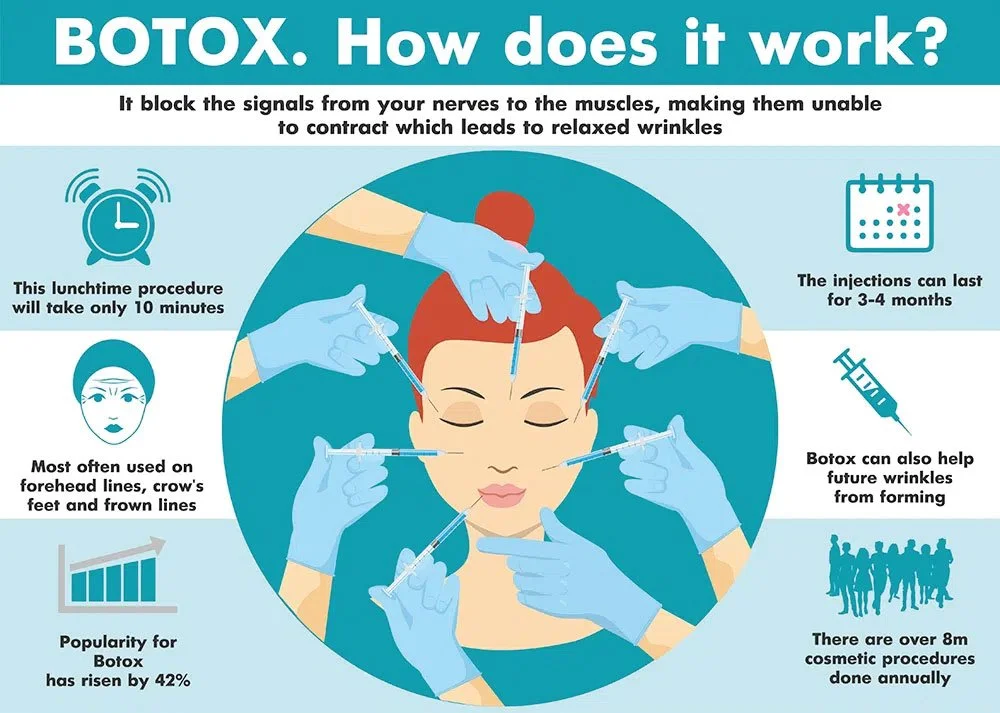 BOTOX. How does it work?

It block the signals from your nerves to the muscles, making them unable to contract which leads to relaxed wrinkles

This lunchtime procedure will take only 10 minutes

Most often used on forehead lines, crow's feet and frown lines

Popularity for Botox has risen by 42%

The injections can last for 3-4 months

Botox can also help future wrinkles from forming

There are over 8m cosmetic procedures done annually