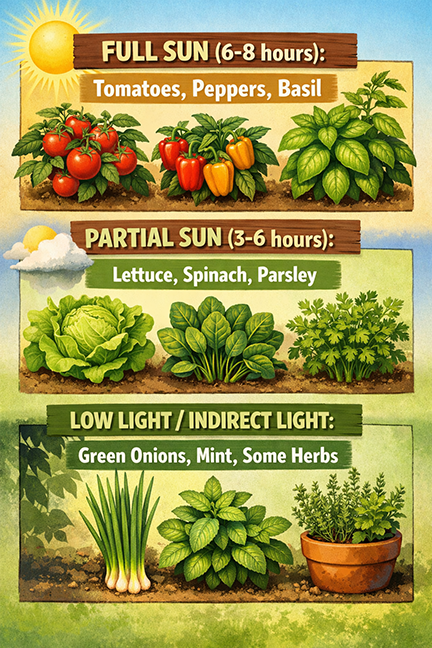 FULL SUN (6-8 hours):

Tomatoes, Peppers, Basil

PARTIAL SUN (3-6 hours):

Lettuce, Spinach, Parsley

LOW LIGHT / INDIRECT LIGHT:

Green Onions, Mint, Some Herbs