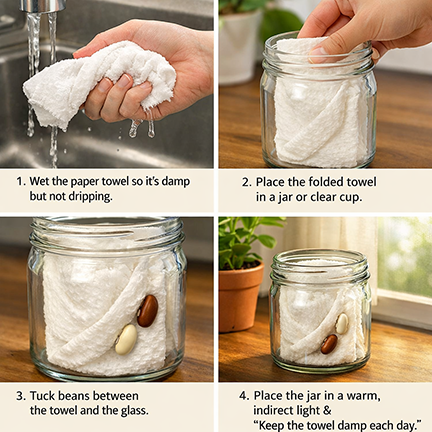 1. Wet the paper towel so it's damp but not dripping.

2. Place the folded towel in a jar or clear cup.

3. Tuck beans between the towel and the glass.

4. Place the jar in a warm, indirect light & "Keep the towel damp each day."