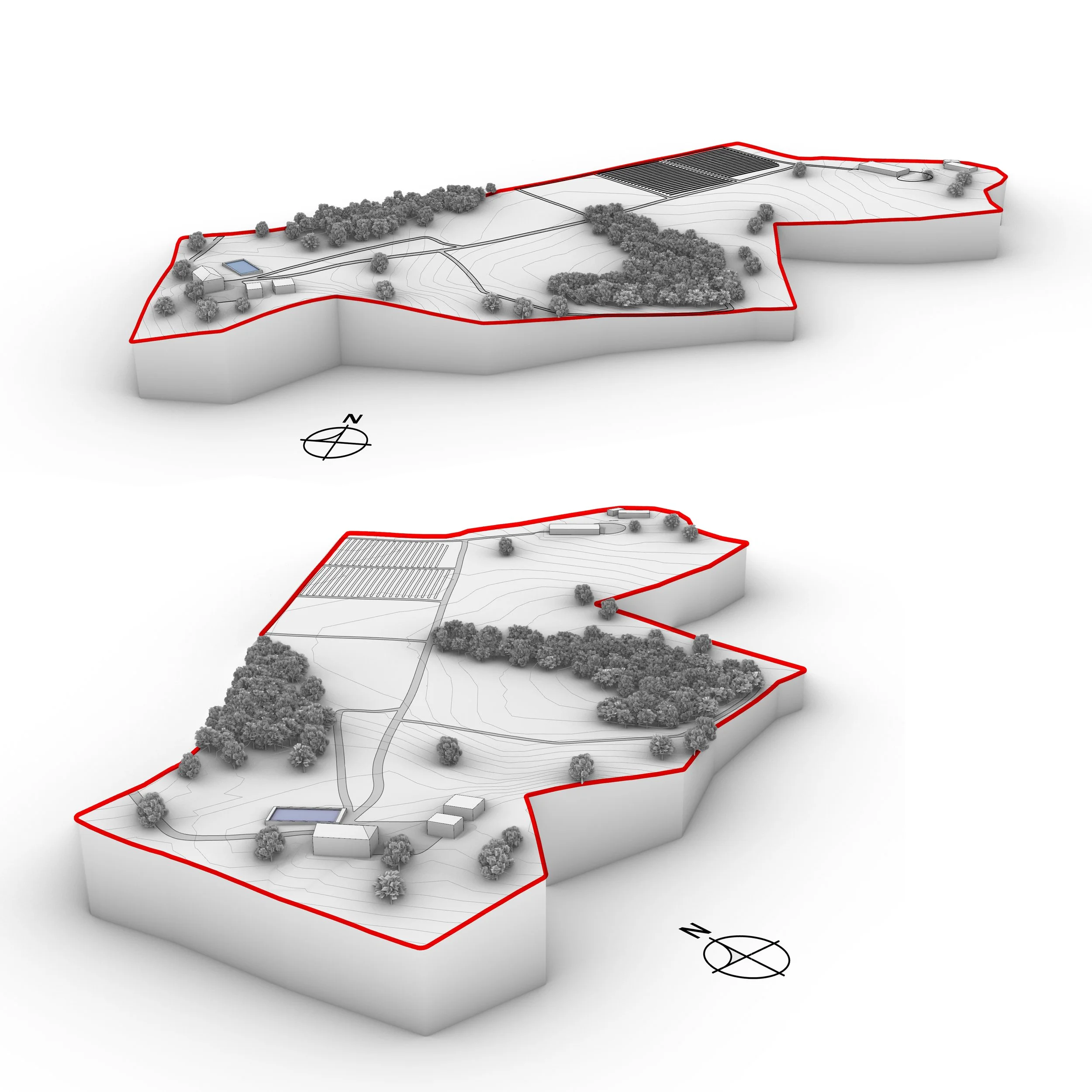 N

N