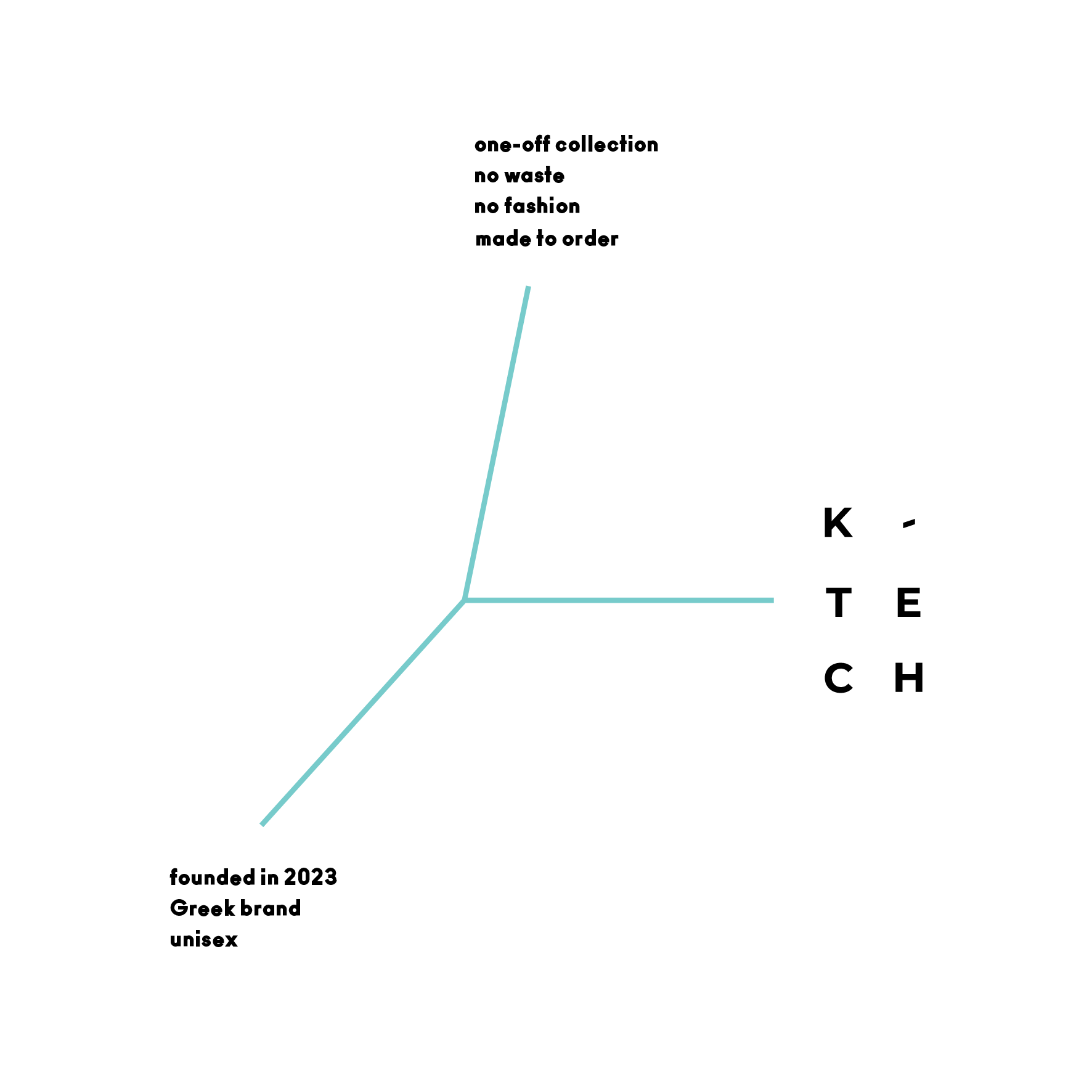 one-off collection
no waste
no fashion
made to order

K -
T E
C H

founded in 2023
Greek brand
unisex