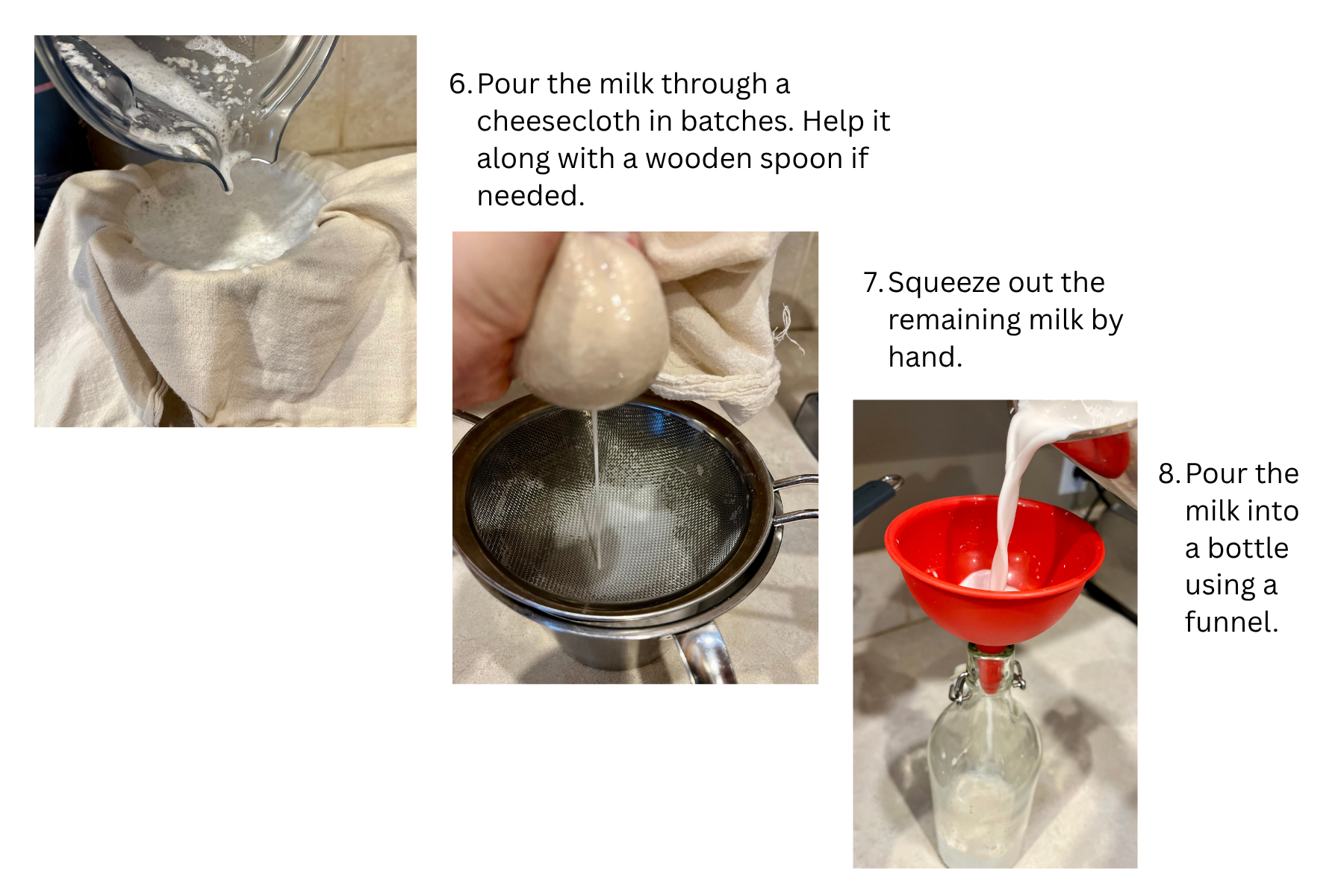 6. Pour the milk through a cheesecloth in batches. Help it along with a wooden spoon if needed.

7. Squeeze out the remaining milk by hand.

8. Pour the milk into a bottle using a funnel.