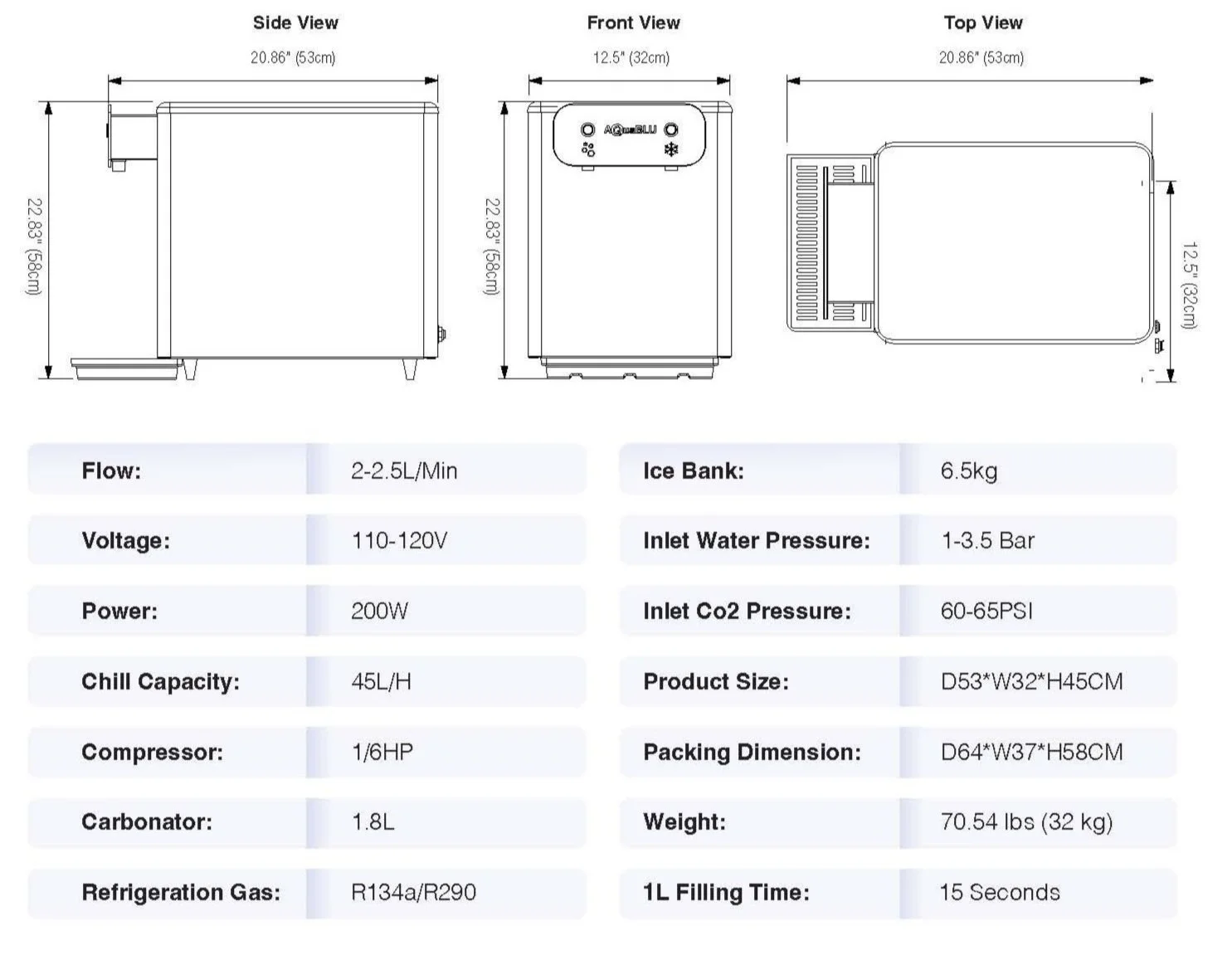 Side View
20.86" (53cm)
22.83" (58cm)

Front View
12.5" (32cm)
22.83" (58cm)
AQuaBLU

Top View
20.86" (53cm)
12.5" (32cm)

| Flow: | 2-2.5L/Min |
|---|---|
| Voltage: | 110-120V |
| Power: | 200W |
| Chill Capacity: | 45L/H |
| Compressor: | 1/6HP |
| Carbonator: | 1.8L |
| Refrigeration Gas: | R134a/R290 |

| Ice Bank: | 6.5kg |
|---|---|
| Inlet Water Pressure: | 1-3.5 Bar |
| Inlet Co2 Pressure: | 60-65PSI |
| Product Size: | D53*W32*H45CM |
| Packing Dimension: | D64*W37*H58CM |
| Weight: | 70.54 lbs (32 kg) |
| 1L Filling Time: | 15 Seconds |