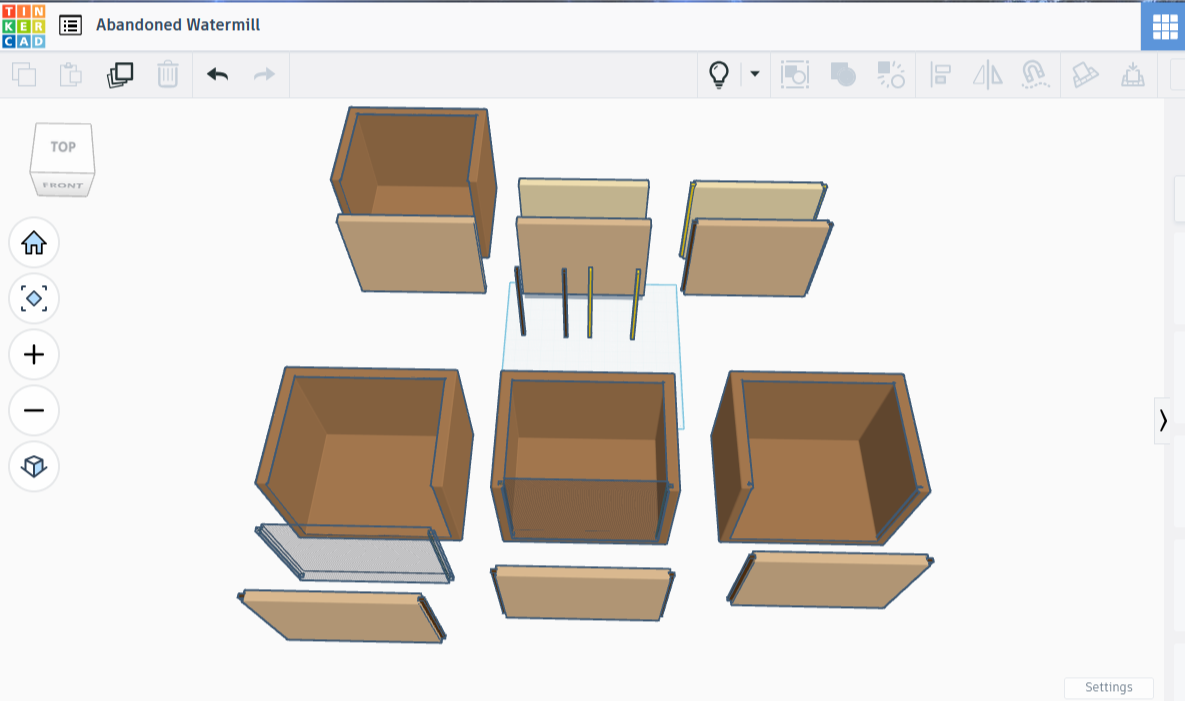 TIN
KER
CAD

Abandoned Watermill

TOP
FRONT

Settings