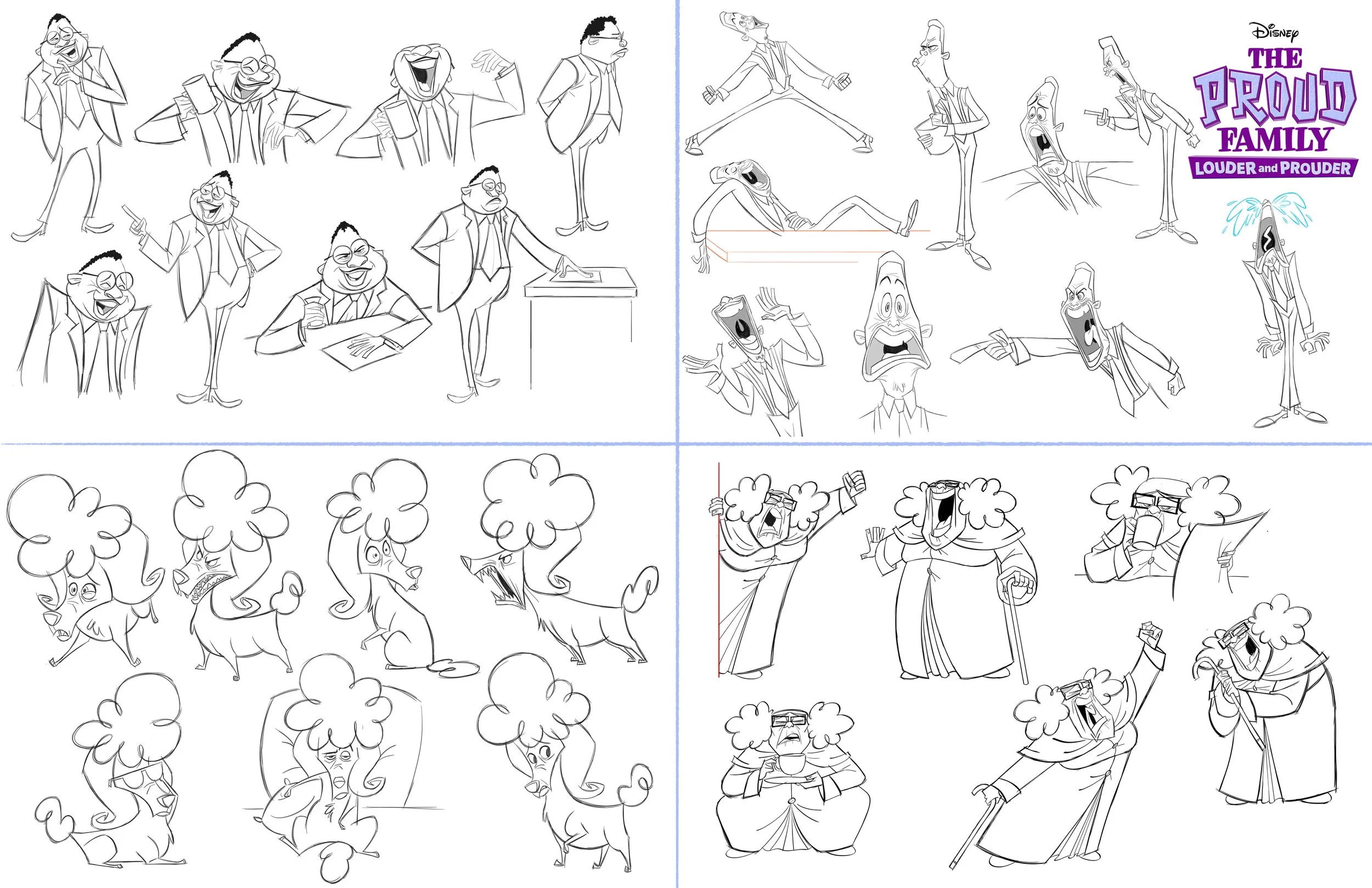 Disney
THE PROUD FAMILY
LOUDER and PROUDER