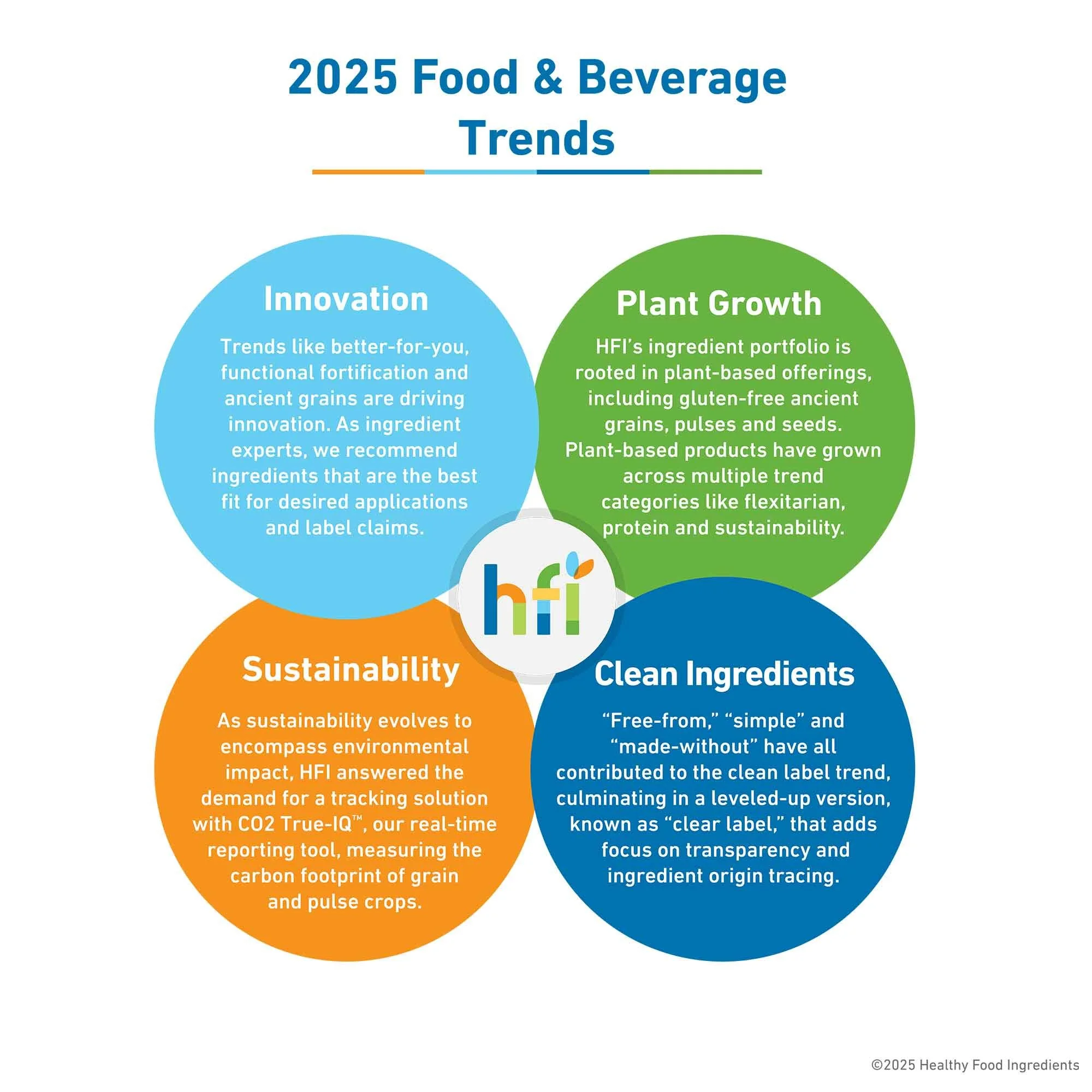 2025 Food & Beverage Trends

Innovation

Trends like better-for-you, functional fortification and ancient grains are driving innovation. As ingredient experts, we recommend ingredients that are the best fit for desired applications and label claims.

Plant Growth

HFI's ingredient portfolio is rooted in plant-based offerings, including gluten-free ancient grains, pulses and seeds. Plant-based products have grown across multiple trend categories like flexitarian, protein and sustainability.

hfi

Sustainability

As sustainability evolves to encompass environmental impact, HFI answered the demand for a tracking solution with CO2 True-IQ™, our real-time reporting tool, measuring the carbon footprint of grain and pulse crops.

Clean Ingredients

"Free-from," "simple" and "made-without" have all contributed to the clean label trend, culminating in a leveled-up version, known as "clear label," that adds focus on transparency and ingredient origin tracing.

©2025 Healthy Food Ingredients