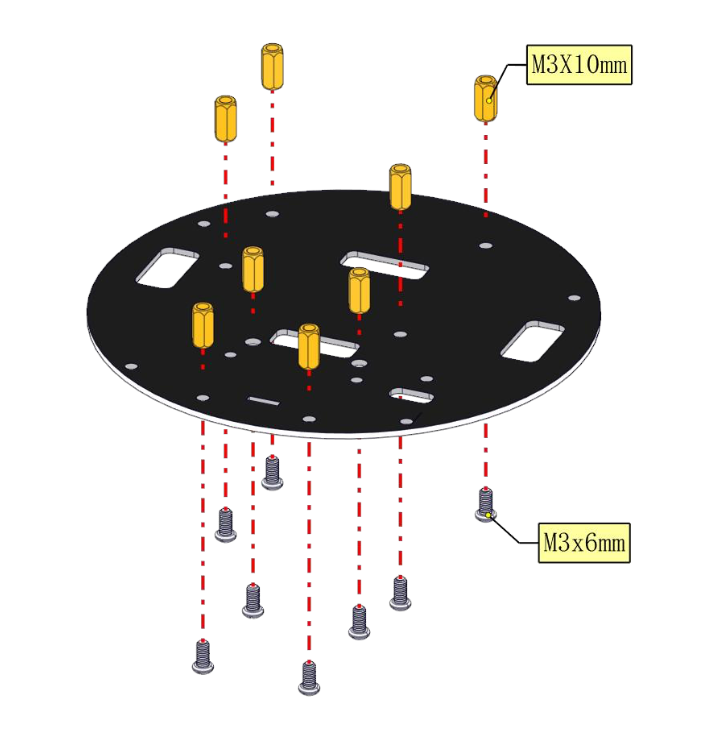 M3X10mm

M3x6mm