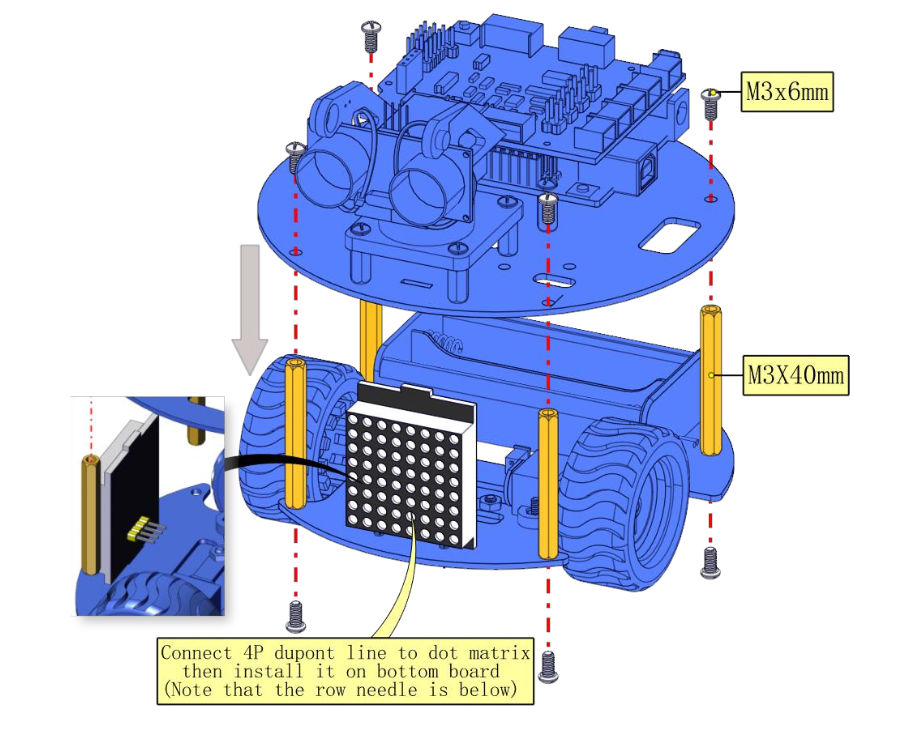 M3x6mm

M3X40mm

Connect 4P dupont line to dot matrix then install it on bottom board (Note that the row needle is below)