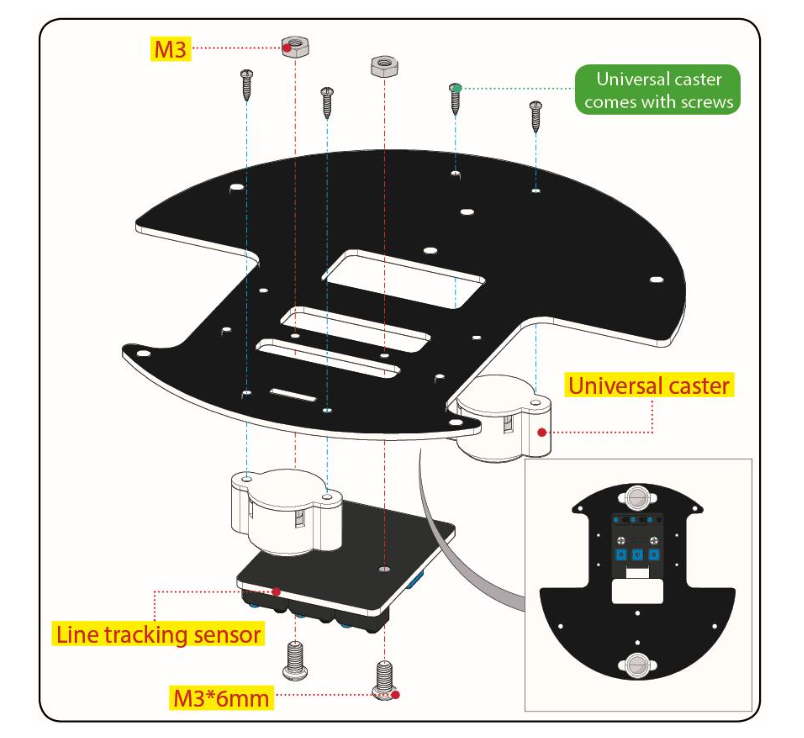 M3

Universal caster comes with screws

Universal caster

Line tracking sensor

M3*6mm